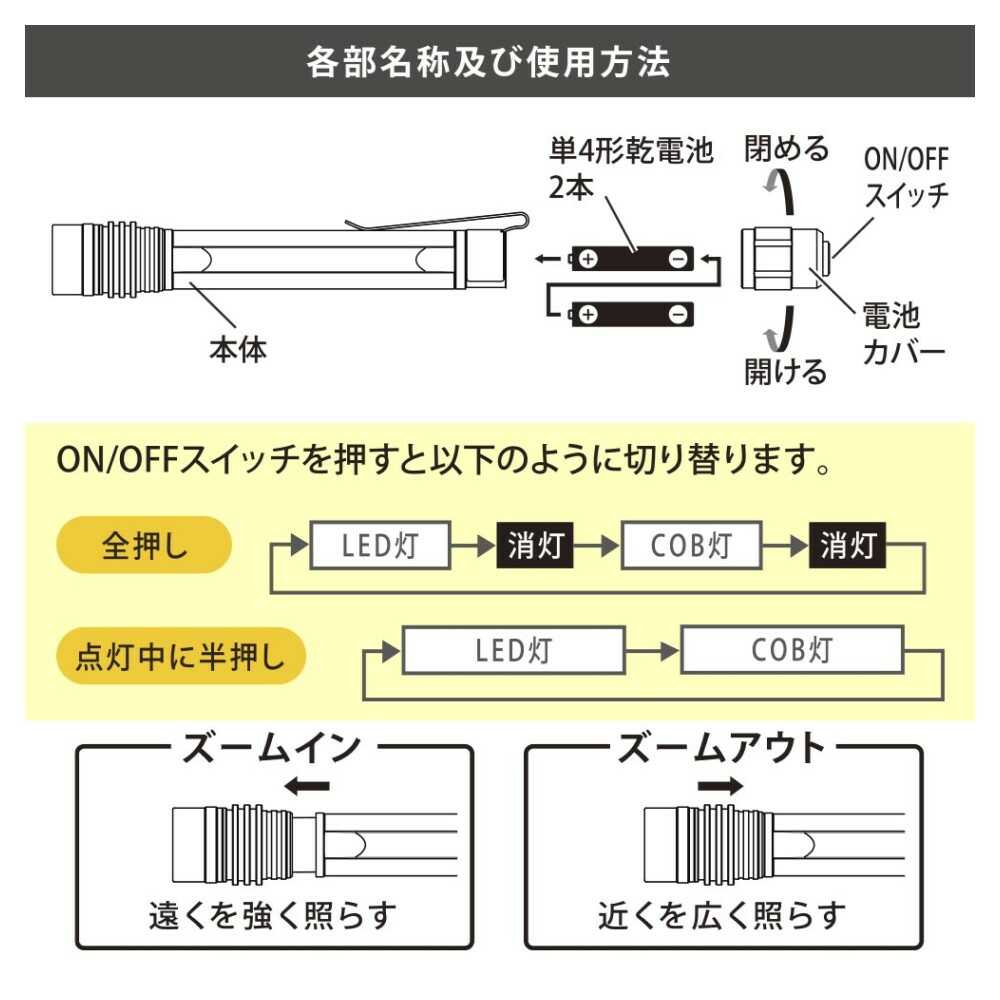 各部名称及び使用方法

単4形乾電池
2本

閉める

ON/OFF
スイッチ

本体

電池
カバー

開ける

ON/OFFスイッチを押すと以下のように切り替ります。

全押し

LED灯 → 消灯 → COB灯 → 消灯

点灯中に半押し

LED灯 → COB灯

ズームイン

遠くを強く照らす

ズームアウト

近くを広く照らす