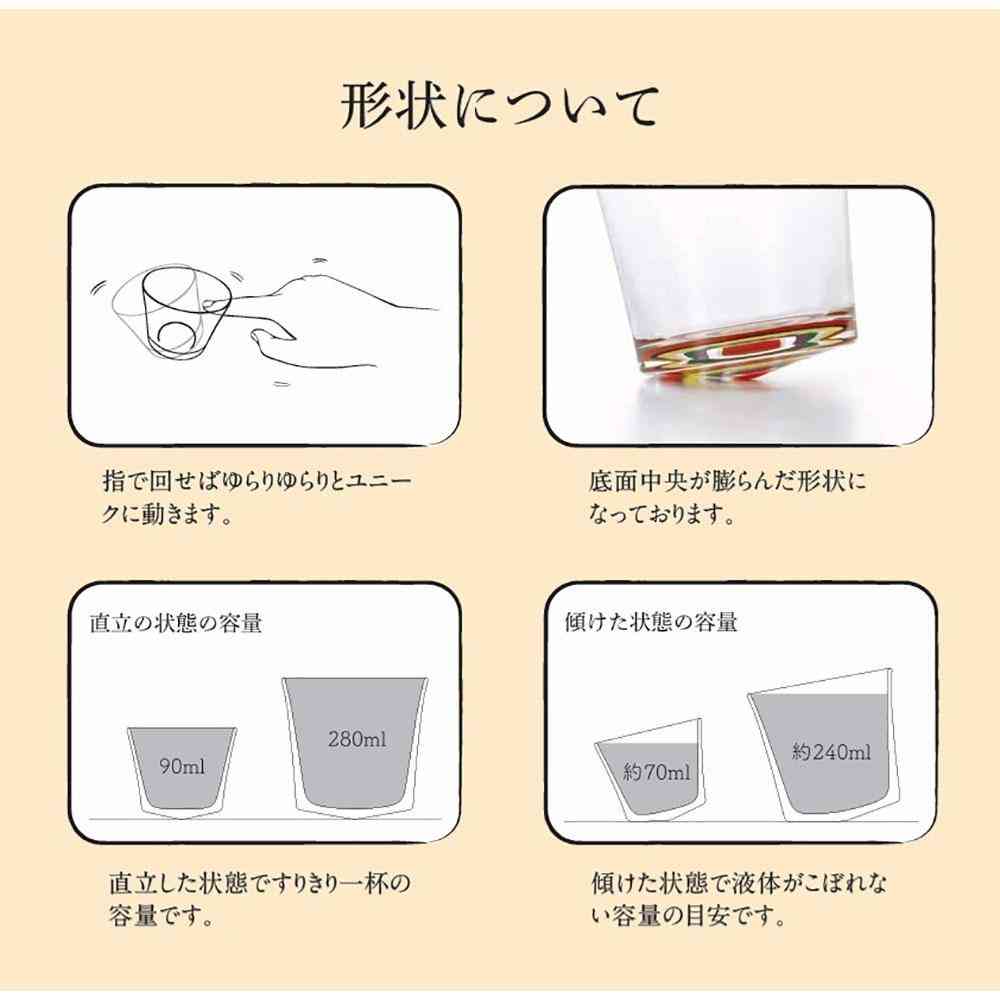 形状について

指で回せばゆらりゆらりとユニークに動きます。

底面中央が膨らんだ形状になっております。

直立の状態の容量

90ml

280ml

直立した状態ですりきり一杯の容量です。

傾けた状態の容量

約70ml

約240ml

傾けた状態で液体がこぼれない容量の目安です。