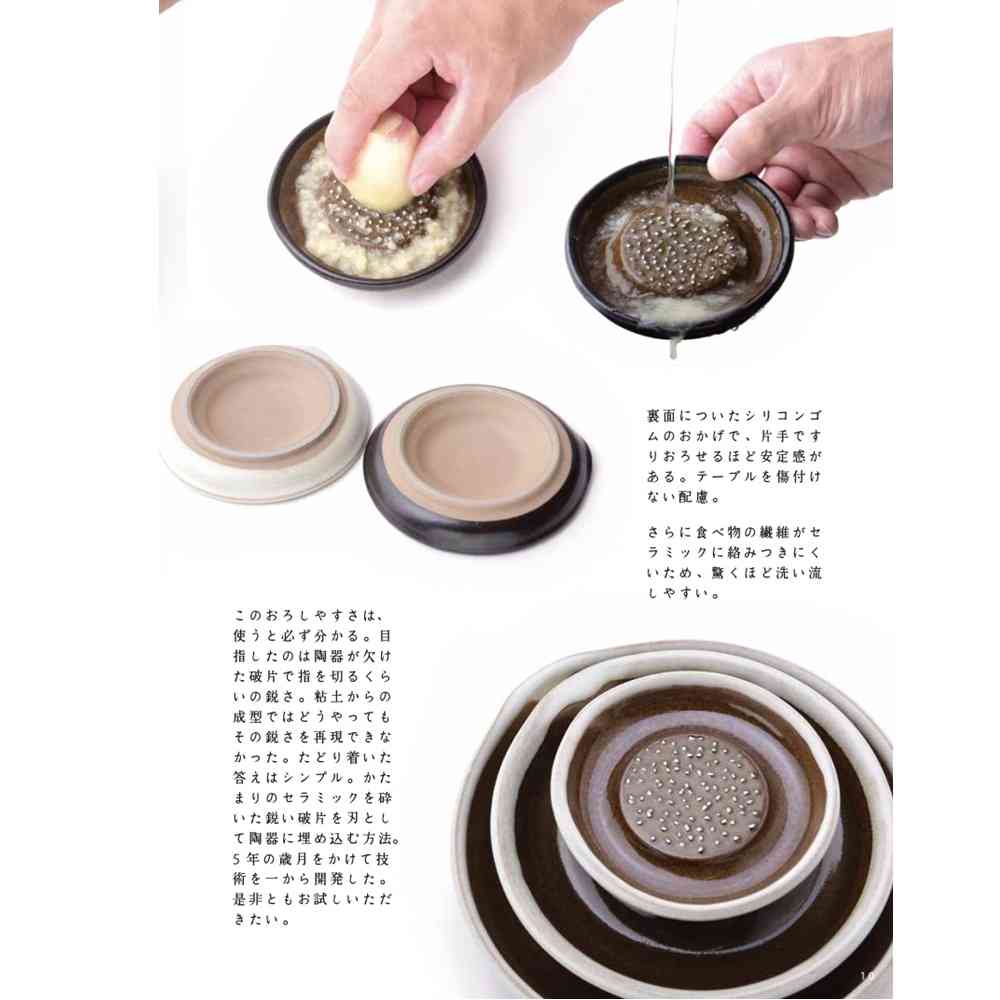 裏面についたシリコンゴムのおかげで、片手ですりおろせるほど安定感がある。テーブルを傷付けない配慮。

さらに食べ物の繊維がセラミックに絡みつきにくいため、驚くほど洗い流しやすい。

このおろしやすさは、使うと必ず分かる。目指したのは陶器が欠けた破片で指を切るくらいの鋭さ。粘土からの成型ではどうやってもその鋭さを再現できなかった。たどり着いた答えはシンプル。かたまりのセラミックを砕いた鋭い破片を刃として陶器に埋め込む方法。5年の歳月をかけて技術を一から開発した。是非ともお試しいただきたい。

10