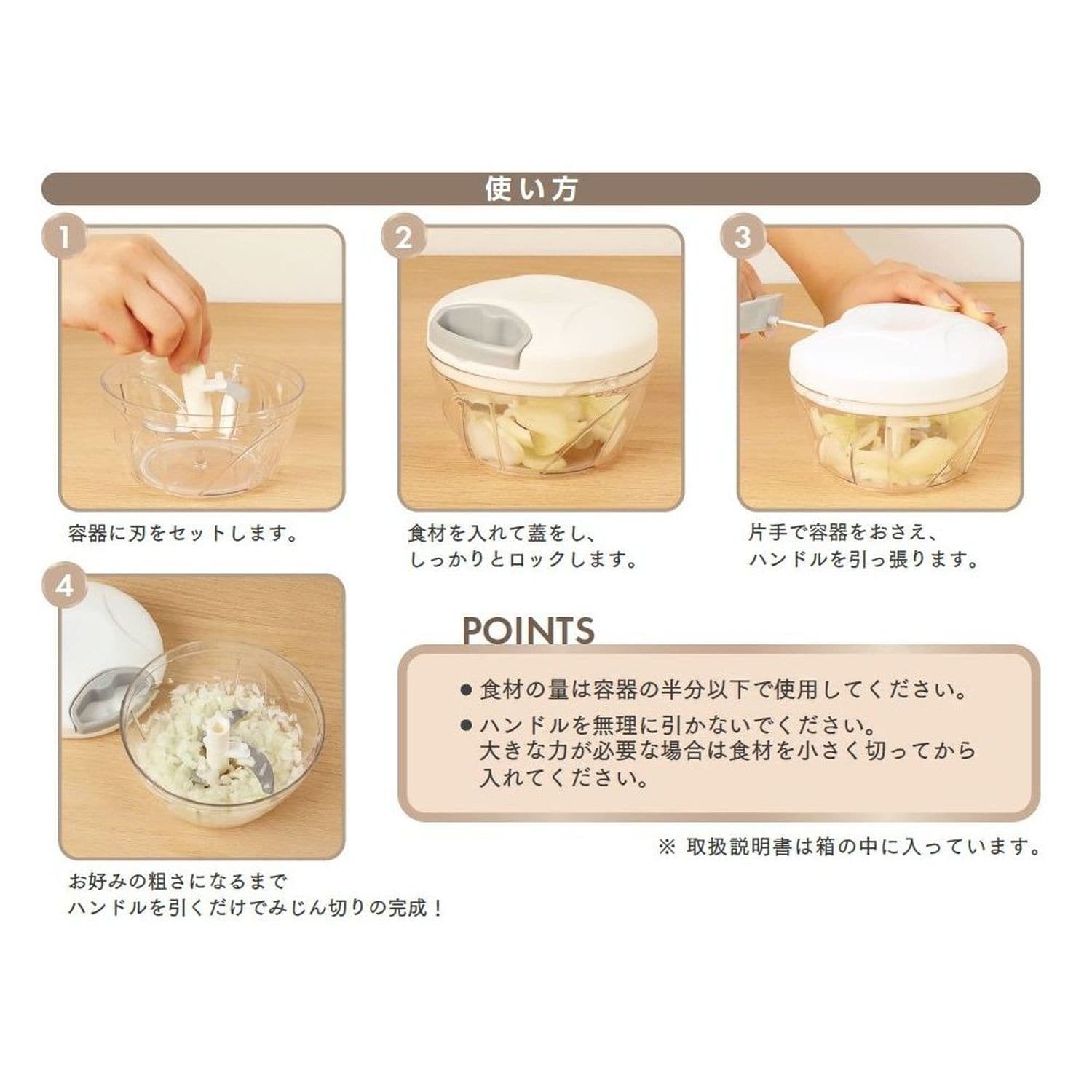 使い方

1

容器に刃をセットします。

2

食材を入れて蓋をし、しっかりとロックします。

3

片手で容器をおさえ、ハンドルを引っ張ります。

4

お好みの粗さになるまでハンドルを引くだけでみじん切りの完成！

POINTS

● 食材の量は容器の半分以下で使用してください。

● ハンドルを無理に引かないでください。大きな力が必要な場合は食材を小さく切ってから入れてください。

※ 取扱説明書は箱の中に入っています。