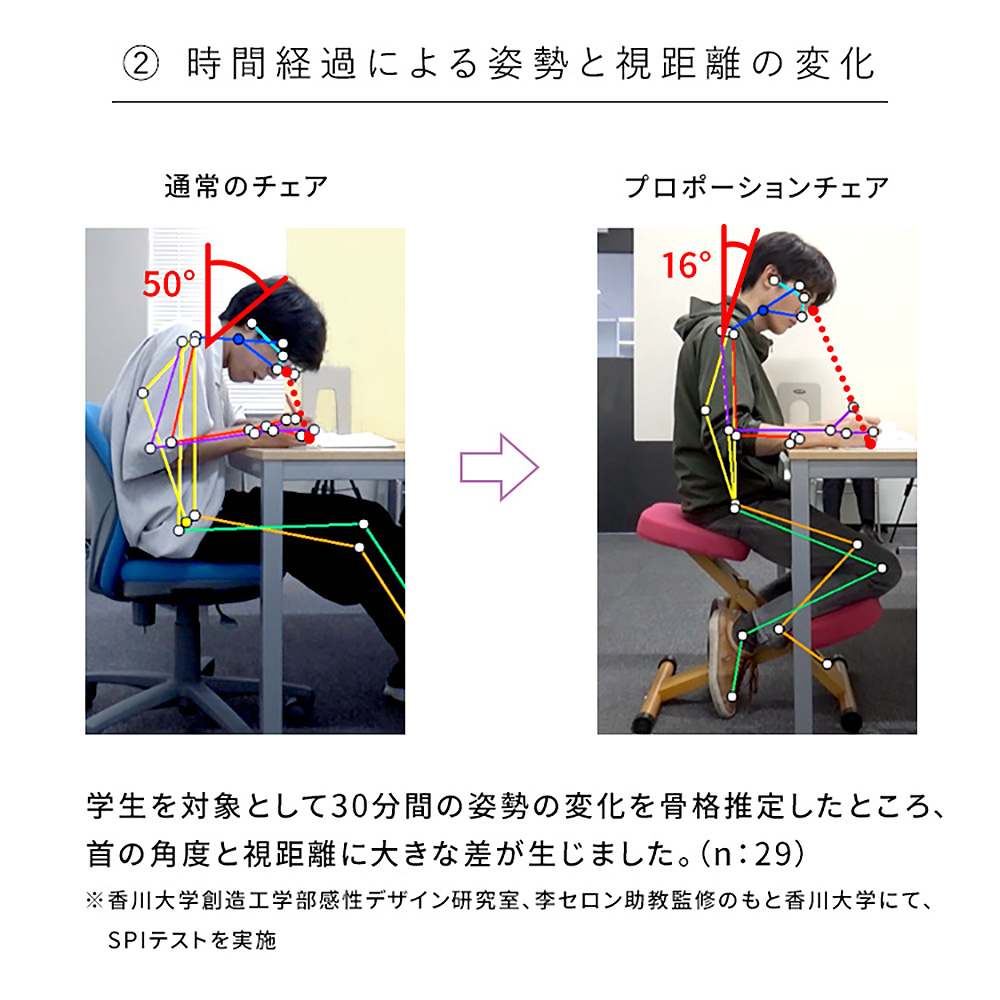 ② 時間経過による姿勢と視距離の変化

通常のチェア

50°

プロポーションチェア

16°

学生を対象として30分間の姿勢の変化を骨格推定したところ、首の角度と視距離に大きな差が生じました。(n：29)

※香川大学創造工学部感性デザイン研究室、李セロン助教監修のもと香川大学にて、SPIテストを実施