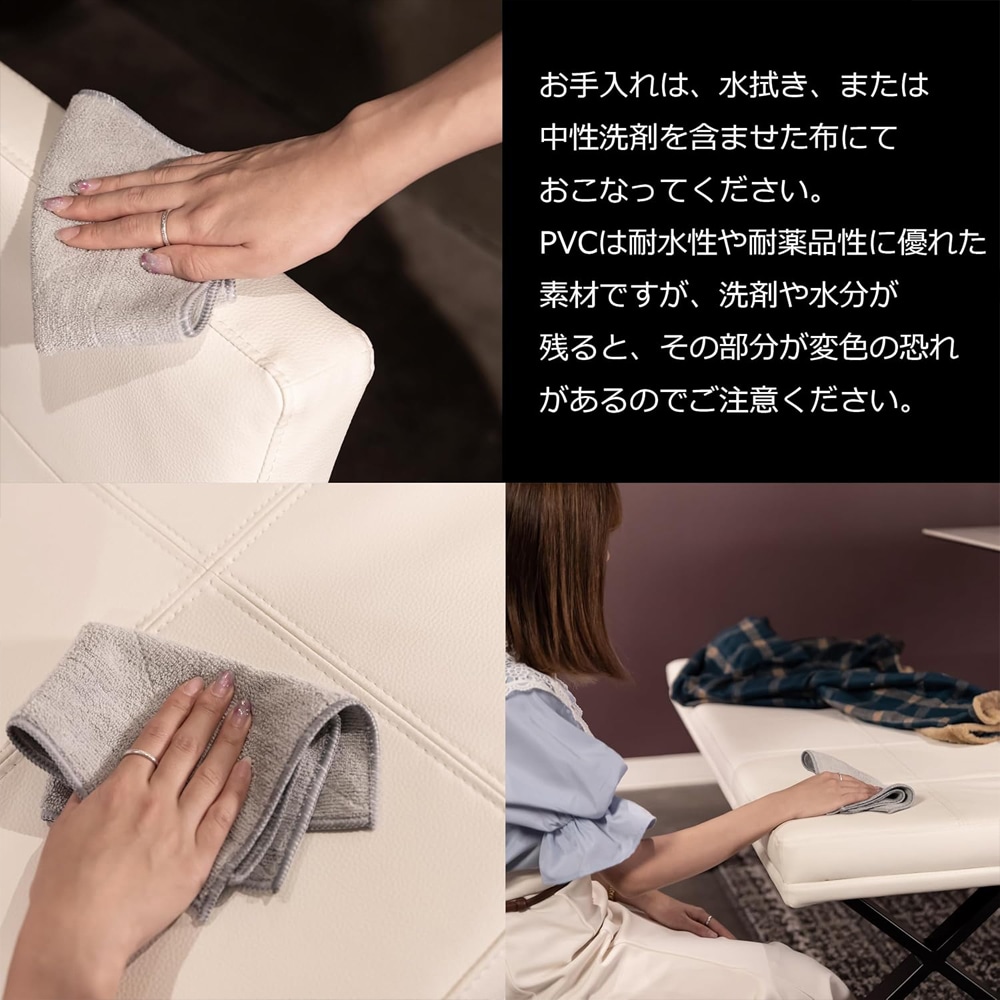 お手入れは、水拭き、または中性洗剤を含ませた布にておこなってください。
PVCは耐水性や耐薬品性に優れた素材ですが、洗剤や水分が残ると、その部分が変色の恐れがあるのでご注意ください。