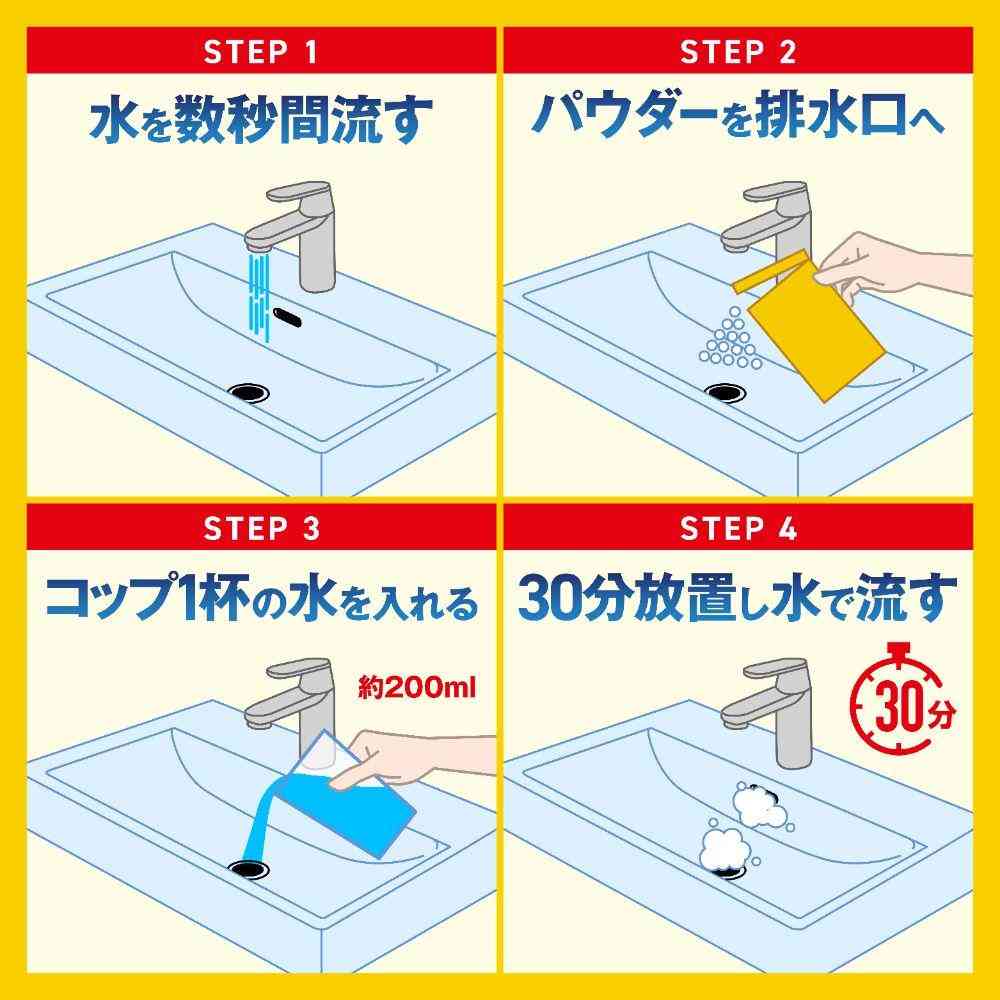 STEP 1

水を数秒間流す

STEP 2

パウダーを排水口へ

STEP 3

コップ1杯の水を入れる

約200ml

STEP 4

30分放置し水で流す

30分