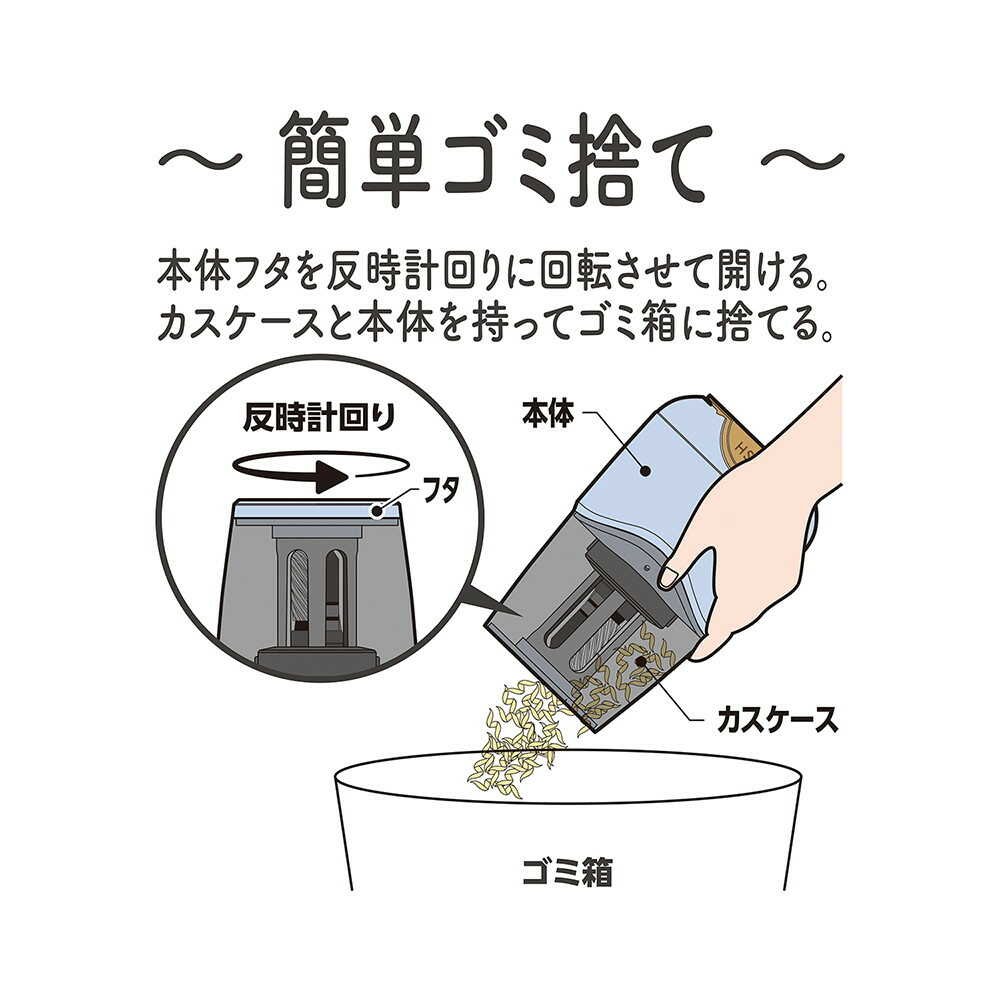 ～ 簡単ゴミ捨て ～

本体フタを反時計回りに回転させて開ける。
カスケースと本体を持ってゴミ箱に捨てる。

反時計回り

フタ

本体

カスケース

ゴミ箱