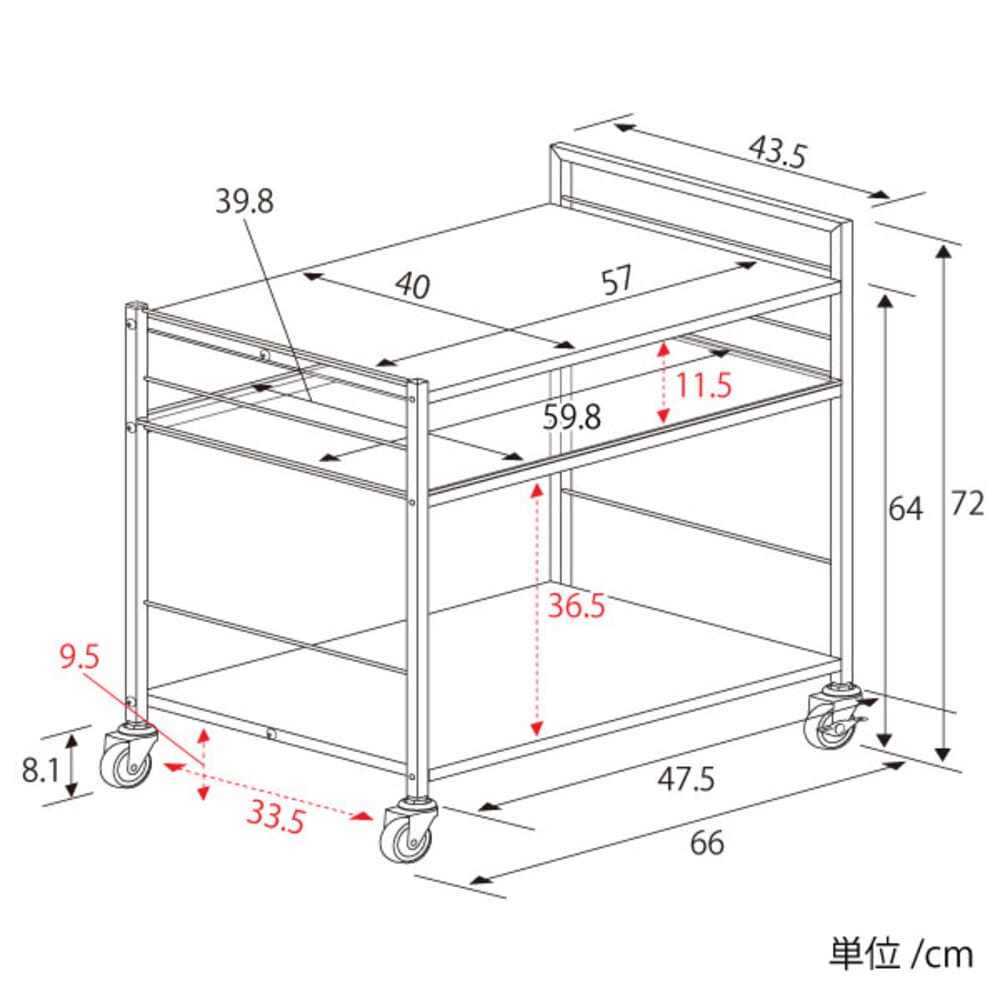 43.5
39.8
40
57
11.5
59.8
64
72
36.5
9.5
8.1
33.5
47.5
66
単位 /cm