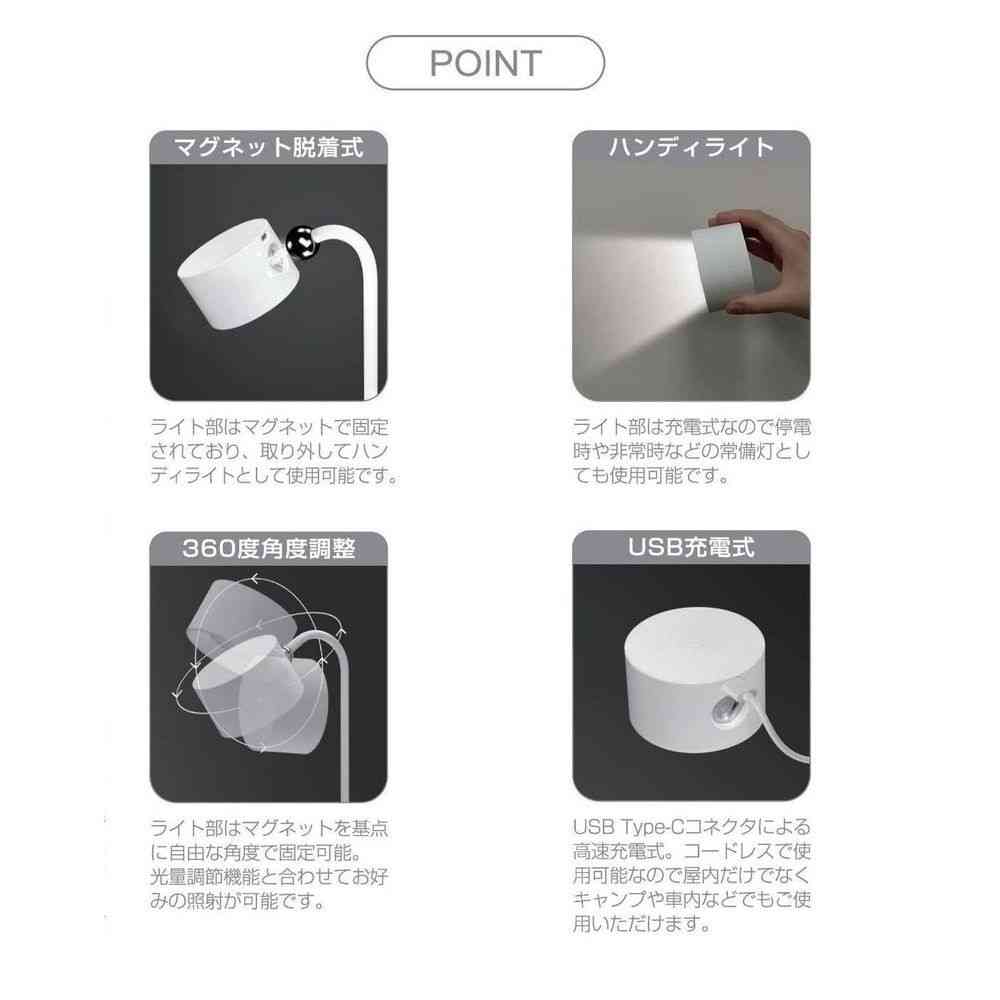 POINT

マグネット脱着式

ライト部はマグネットで固定されており、取り外してハンディライトとして使用可能です。

ハンディライト

ライト部は充電式なので停電時や非常時などの常備灯としても使用可能です。

360度角度調整

ライト部はマグネットを基点に自由な角度で固定可能。光量調節機能と合わせてお好みの照射が可能です。

USB充電式

USB Type-Cコネクタによる高速充電式。コードレスで使用可能なので屋内だけでなくキャンプや車内などでもご使用いただけます。