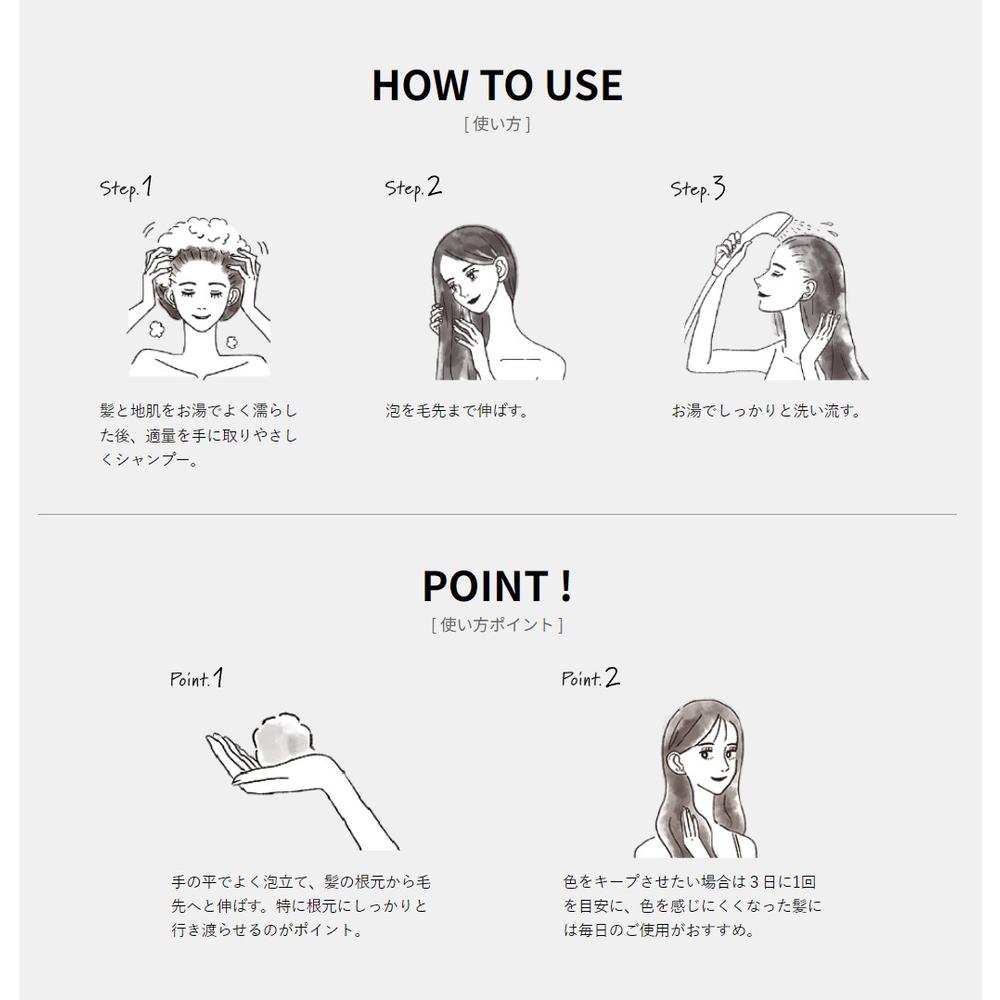 HOW TO USE
[ 使い方 ]

Step.1

髪と地肌をお湯でよく濡らした後、適量を手に取りやさしくシャンプー。

Step.2

泡を毛先まで伸ばす。

Step.3

お湯でしっかりと洗い流す。

POINT !
[ 使い方ポイント ]

Point.1

手の平でよく泡立て、髪の根元から毛先へと伸ばす。特に根元にしっかりと行き渡らせるのがポイント。

Point.2

色をキープさせたい場合は３日に1回を目安に、色を感じにくくなった髪には毎日のご使用がおすすめ。