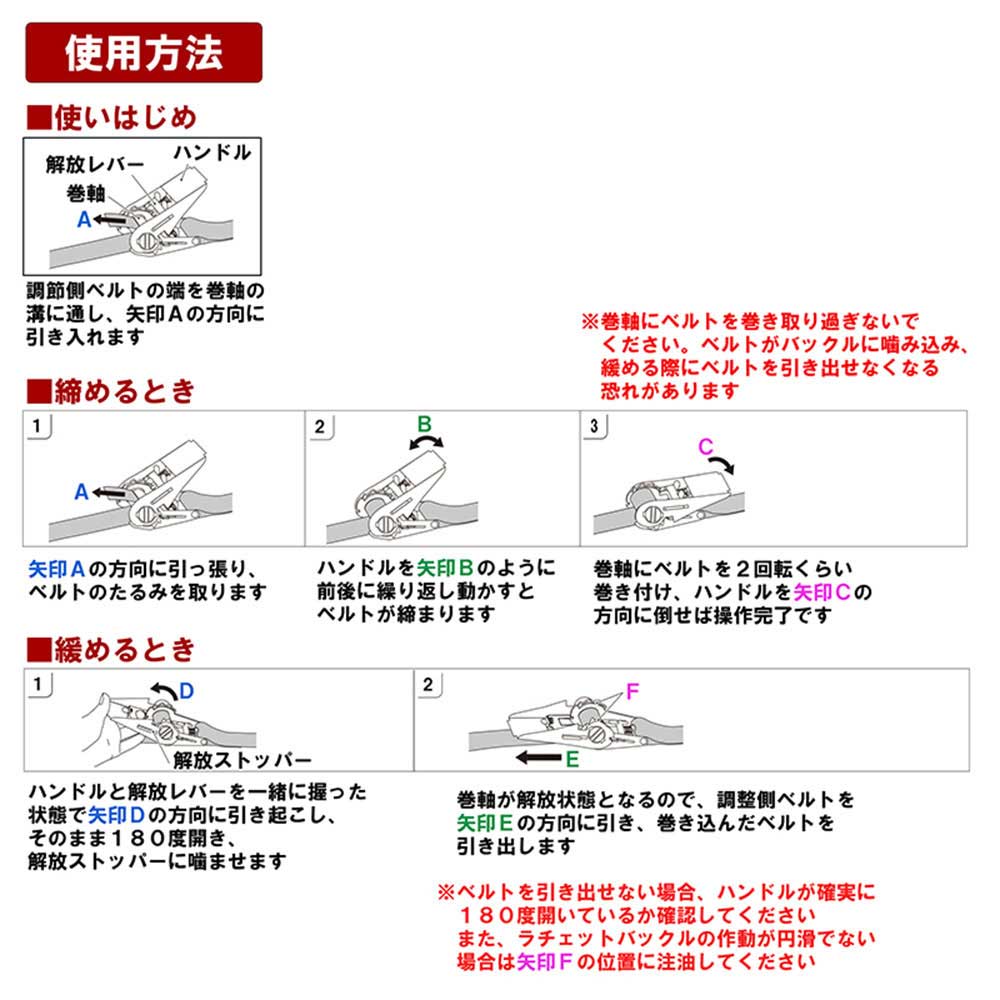 使用方法

■使いはじめ

解放レバー
ハンドル
巻軸
A

調節側ベルトの端を巻軸の溝に通し、矢印Aの方向に引き入れます

※巻軸にベルトを巻き取り過ぎないでください。ベルトがバックルに噛み込み、緩める際にベルトを引き出せなくなる恐れがあります

■締めるとき

1
A

矢印Aの方向に引っ張り、ベルトのたるみを取ります

2
B

ハンドルを矢印Bのように前後に繰り返し動かすとベルトが締まります

3
C

巻軸にベルトを２回転くらい巻き付け、ハンドルを矢印Cの方向に倒せば操作完了です

■緩めるとき

1
D
解放ストッパー

ハンドルと解放レバーを一緒に握った状態で矢印Dの方向に引き起こし、そのまま１８０度開き、解放ストッパーに噛ませます

2
F
E

巻軸が解放状態となるので、調整側ベルトを矢印Eの方向に引き、巻き込んだベルトを引き出します

※ベルトを引き出せない場合、ハンドルが確実に１８０度開いているか確認してください
また、ラチェットバックルの作動が円滑でない場合は矢印Fの位置に注油してください