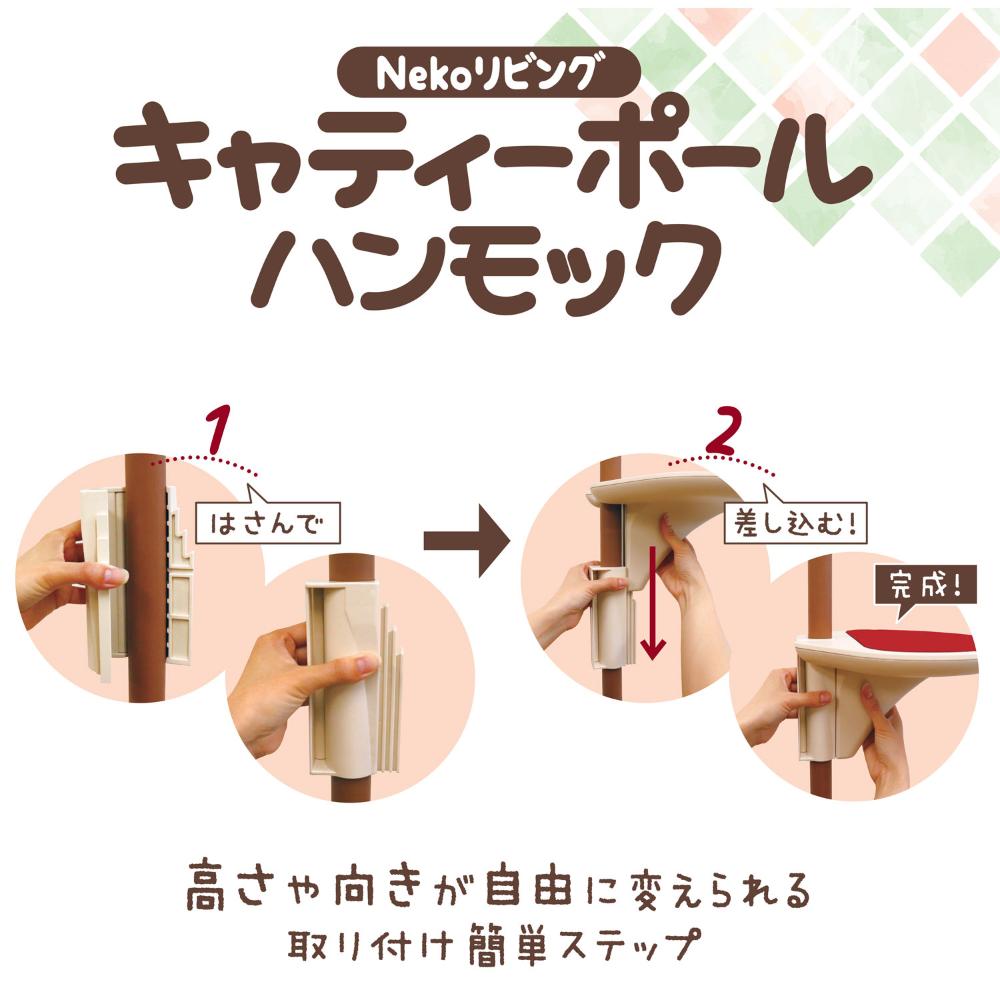 Nekoリビング
キャティーポール
ハンモック

1
はさんで

2
差し込む!

完成!

高さや向きが自由に変えられる
取り付け簡単ステップ