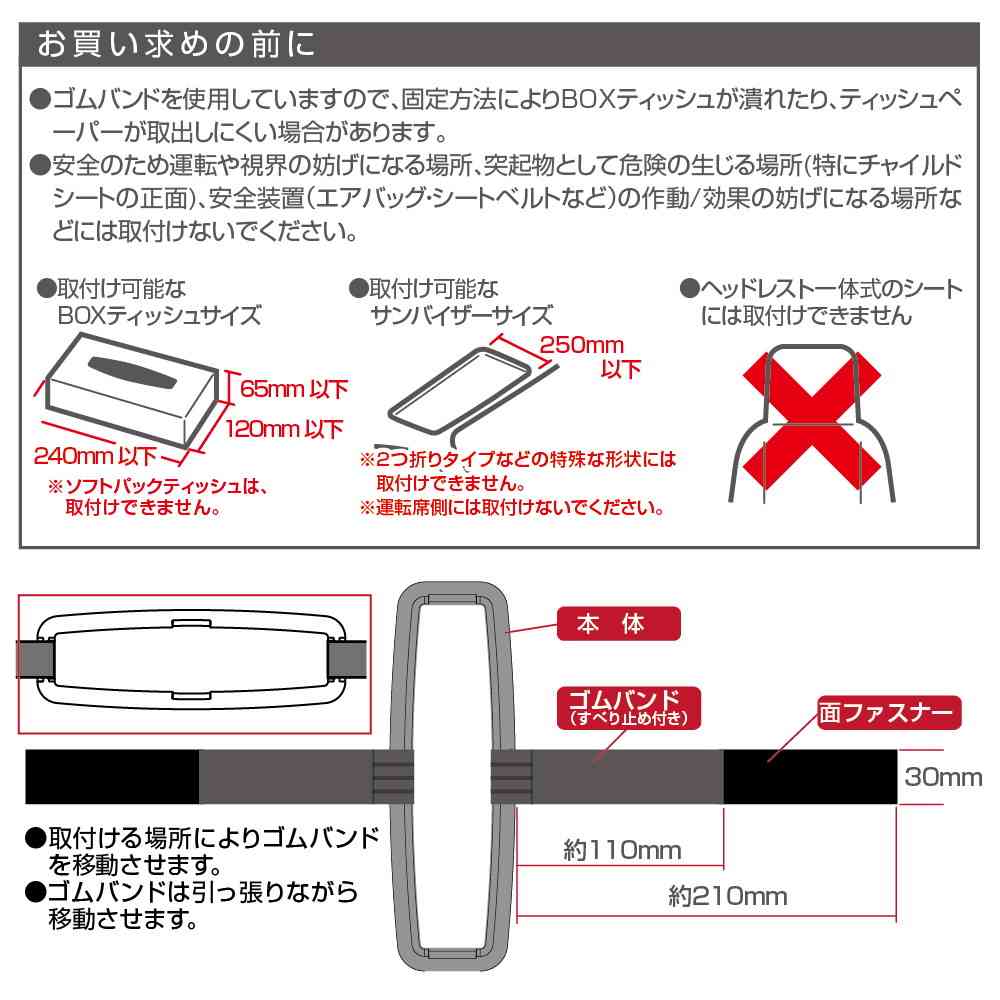 お買い求めの前に

●ゴムバンドを使用していますので、固定方法によりBOXティッシュが潰れたり、ティッシュペーパーが取出しにくい場合があります。
●安全のため運転や視界の妨げになる場所、突起物として危険の生じる場所(特にチャイルドシートの正面)、安全装置(エアバッグ・シートベルトなど)の作動/効果の妨げになる場所などには取付けないでください。

●取付け可能な BOXティッシュサイズ

65mm 以下
120mm 以下
240mm 以下
※ソフトパックティッシュは、取付けできません。

●取付け可能な サンバイザーサイズ

250mm 以下
※2つ折りタイプなどの特殊な形状には取付けできません。
※運転席側には取付けないでください。

●ヘッドレスト一体式のシートには取付けできません

本 体
ゴムバンド (すべり止め付き)
面ファスナー
30mm
約110mm
約210mm

●取付ける場所によりゴムバンドを移動させます。
●ゴムバンドは引っ張りながら移動させます。