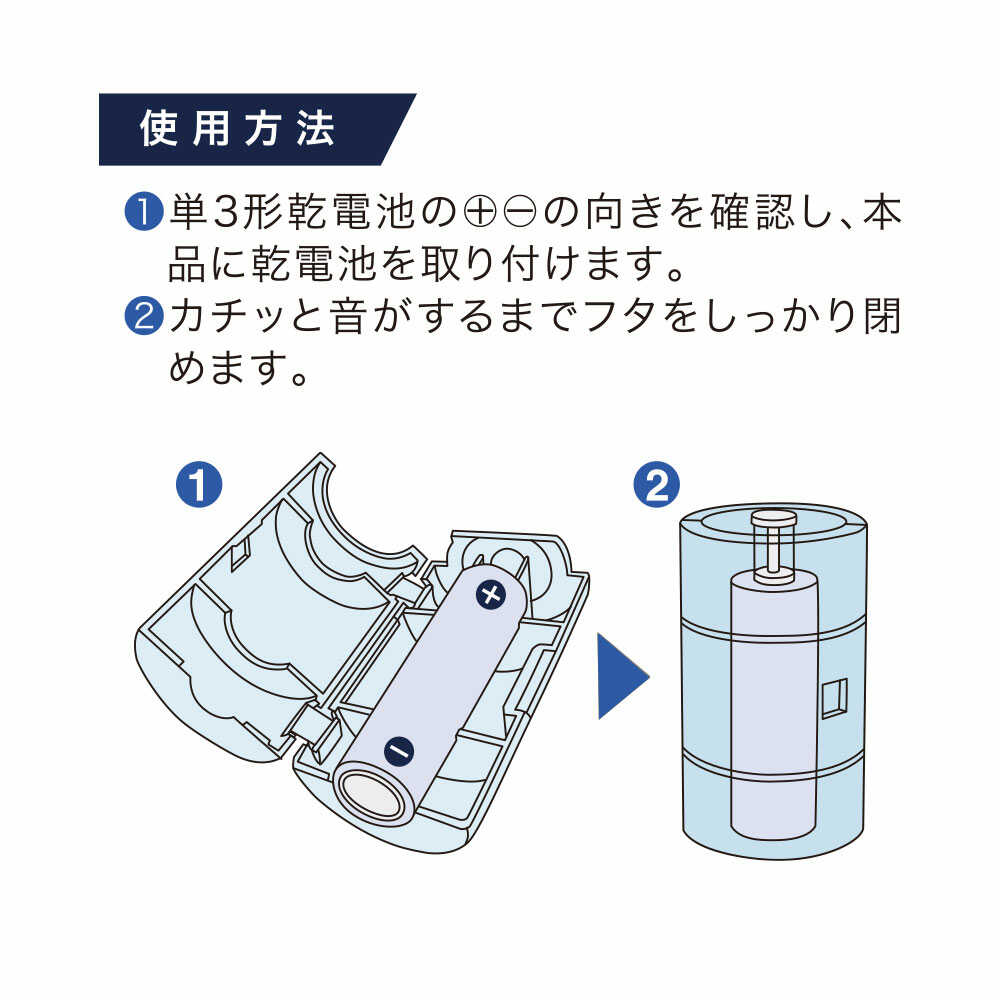 使用方法

❶単3形乾電池の⊕⊖の向きを確認し、本品に乾電池を取り付けます。

❷カチッと音がするまでフタをしっかり閉めます。

❶

+

−

❷