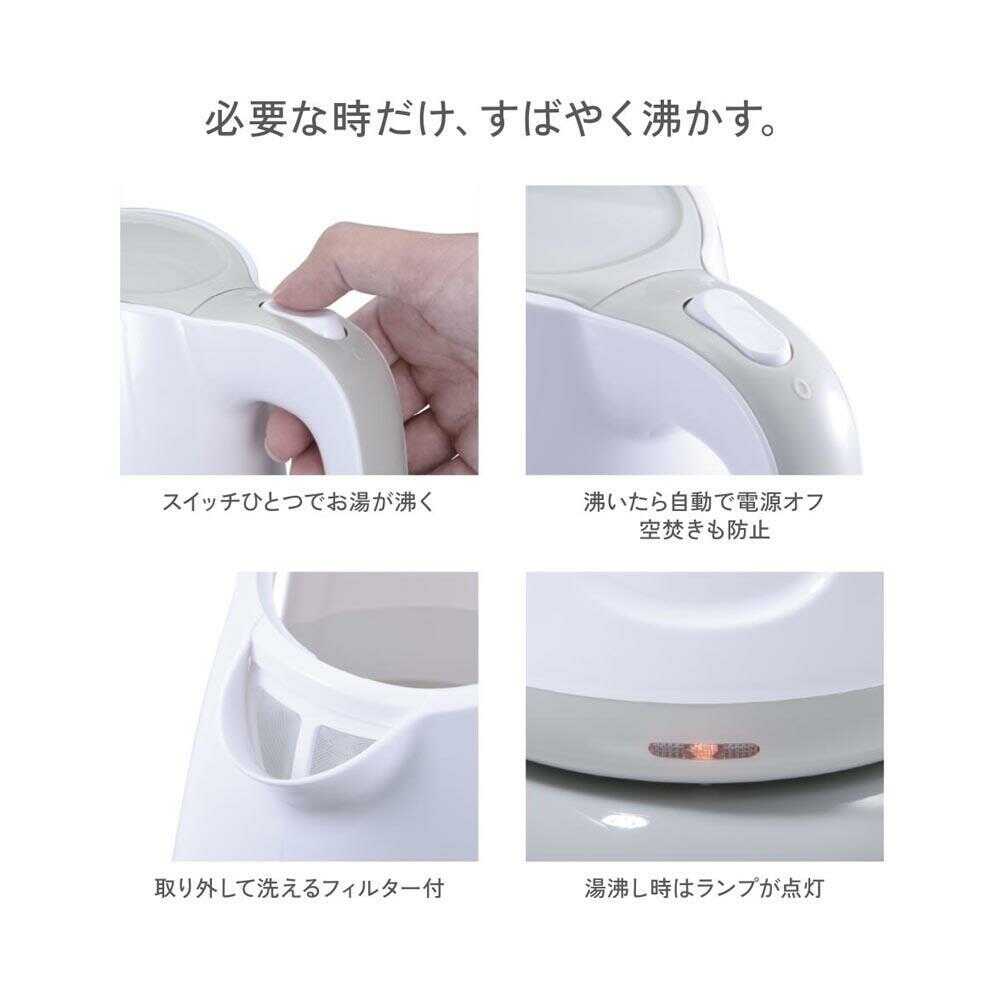 必要な時だけ、すばやく沸かす。

スイッチひとつでお湯が沸く

沸いたら自動で電源オフ
空焚きも防止

取り外して洗えるフィルター付

湯沸し時はランプが点灯