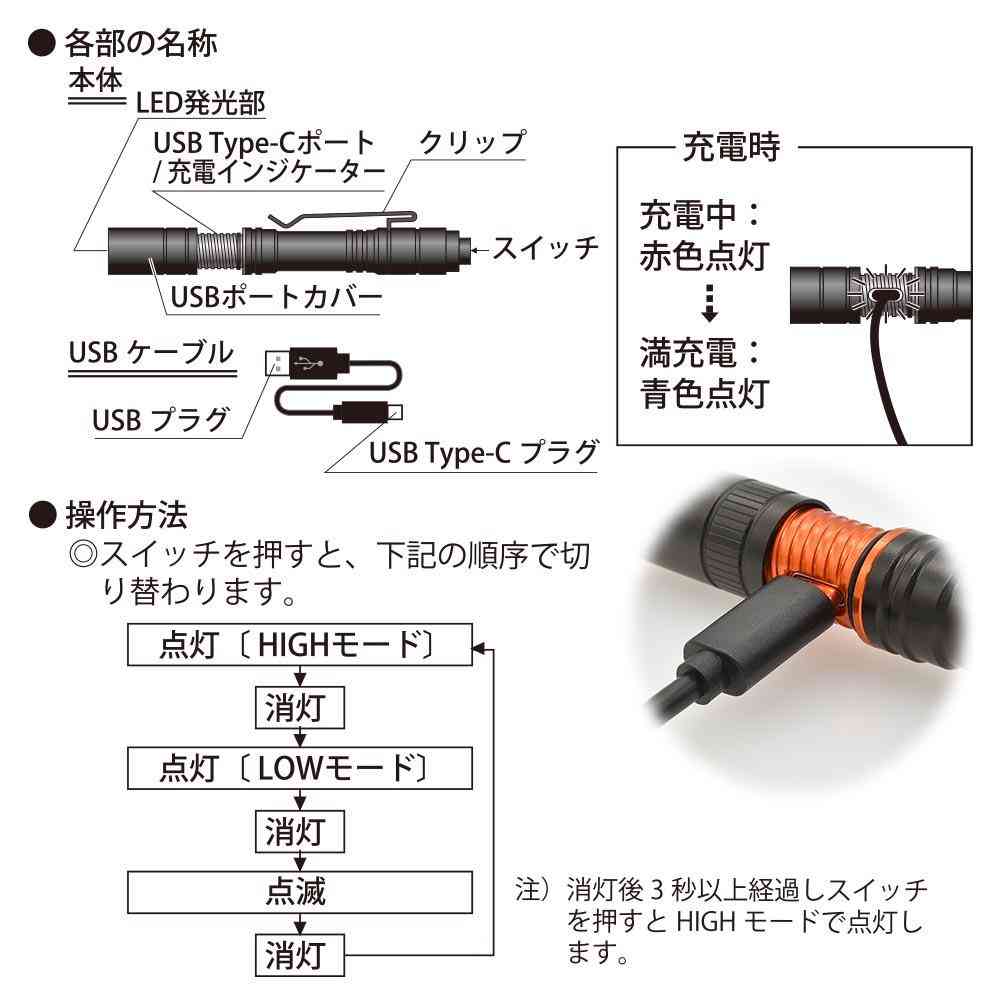 ● 各部の名称

本体

LED発光部

USB Type-Cポート / 充電インジケーター

クリップ

スイッチ

USBポートカバー

USB ケーブル

USB プラグ

USB Type-C プラグ

充電時

充電中：赤色点灯

満充電：青色点灯

● 操作方法

◎スイッチを押すと、下記の順序で切り替わります。

点灯〔HIGHモード〕

消灯

点灯〔LOWモード〕

消灯

点滅

消灯

注）消灯後 3 秒以上経過しスイッチを押すと HIGH モードで点灯します。