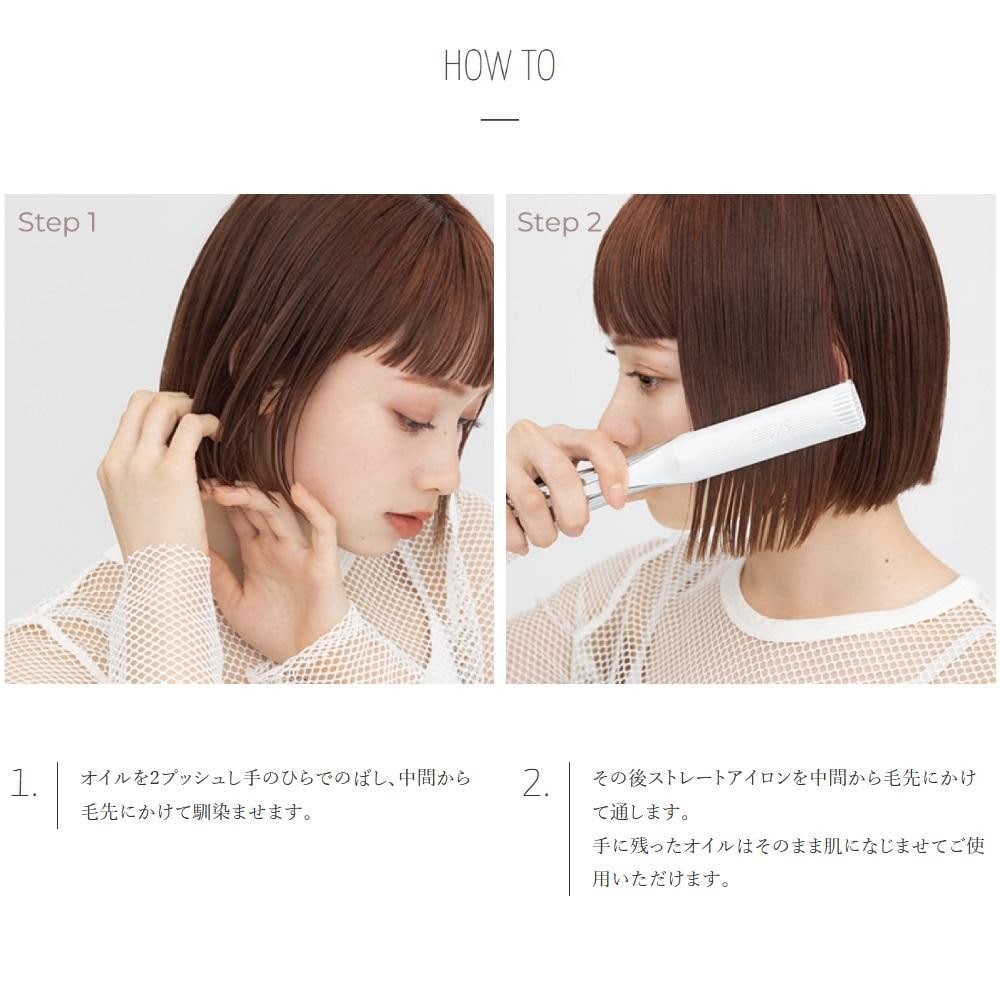 HOW TO

Step 1

Step 2

1. オイルを2プッシュし手のひらでのばし、中間から毛先にかけて馴染ませます。

2. その後ストレートアイロンを中間から毛先にかけて通します。
手に残ったオイルはそのまま肌になじませてご使用いただけます。