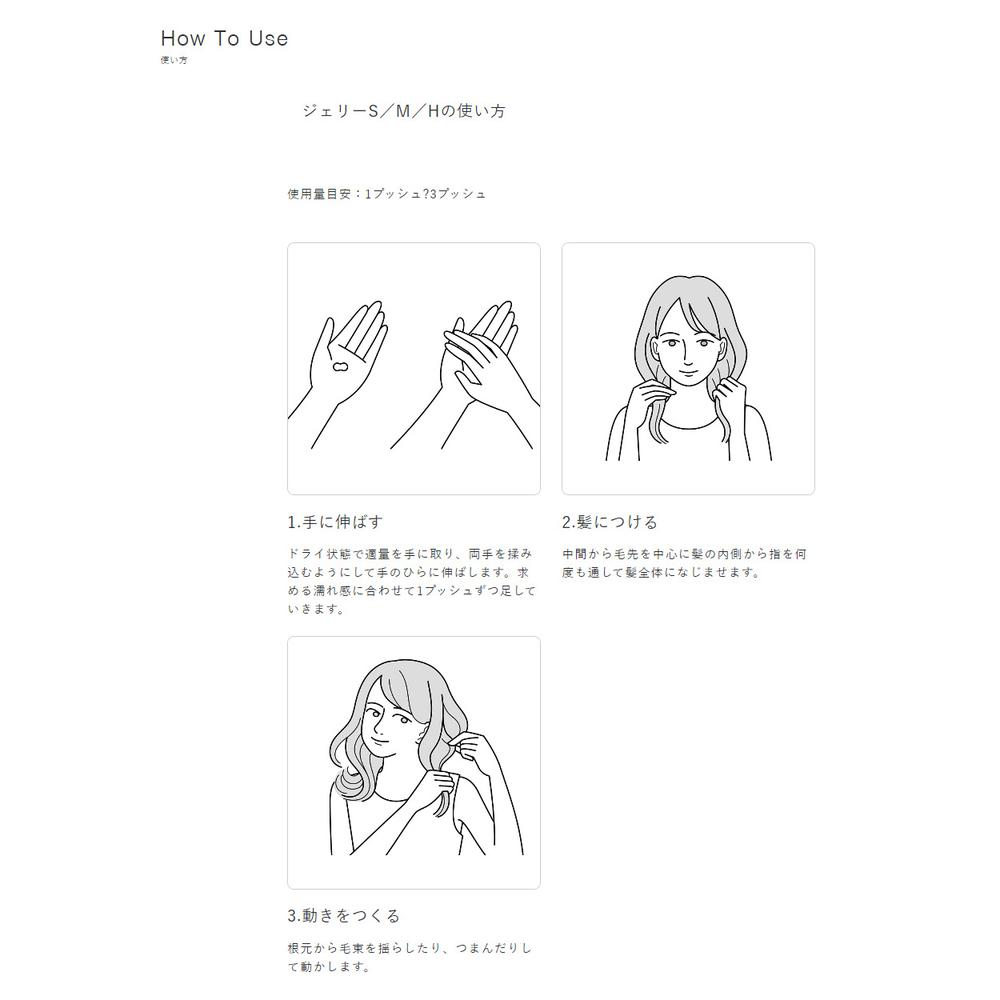 How To Use
使い方

ジェリーS／M／Hの使い方

使用量目安：1プッシュ?3プッシュ

1.手に伸ばす

ドライ状態で適量を手に取り、両手を揉み込むようにして手のひらに伸ばします。求める濡れ感に合わせて1プッシュずつ足していきます。

2.髪につける

中間から毛先を中心に髪の内側から指を何度も通して髪全体になじませます。

3.動きをつくる

根元から毛束を揺らしたり、つまんだりして動かします。