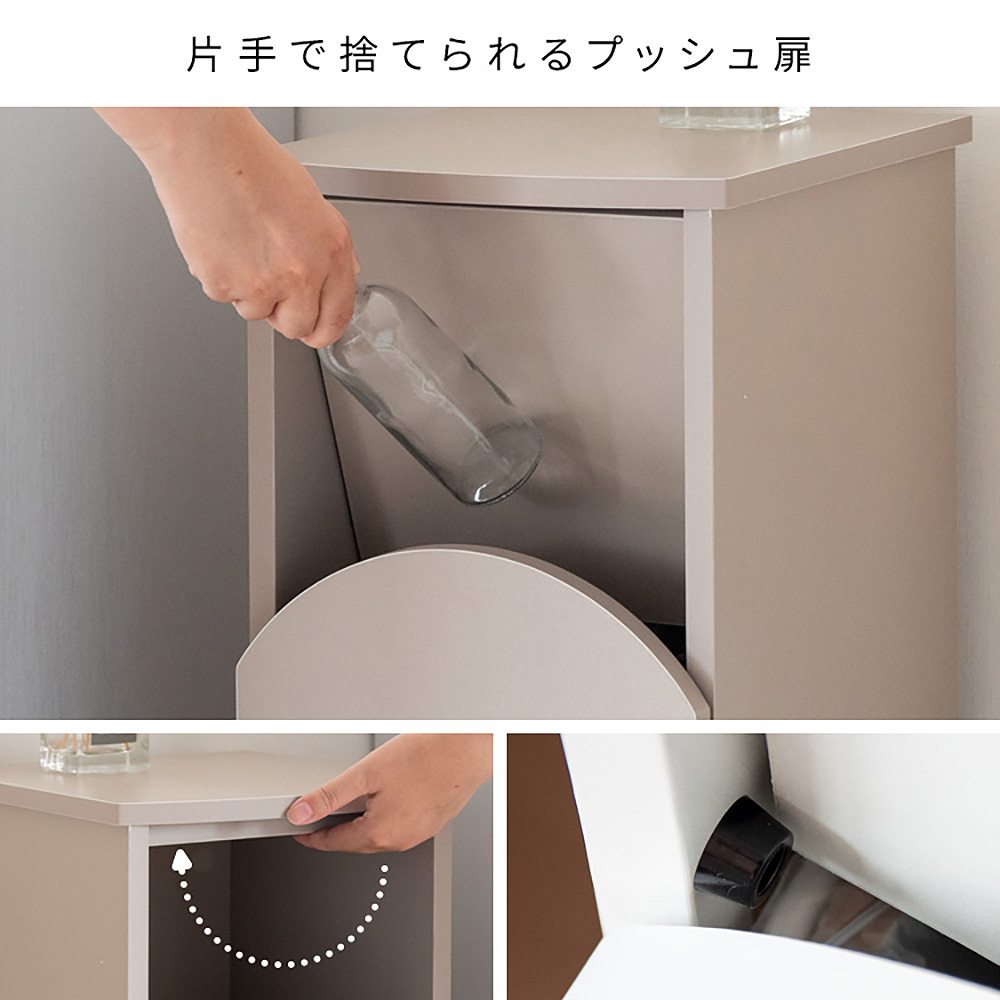 片手で捨てられるプッシュ扉