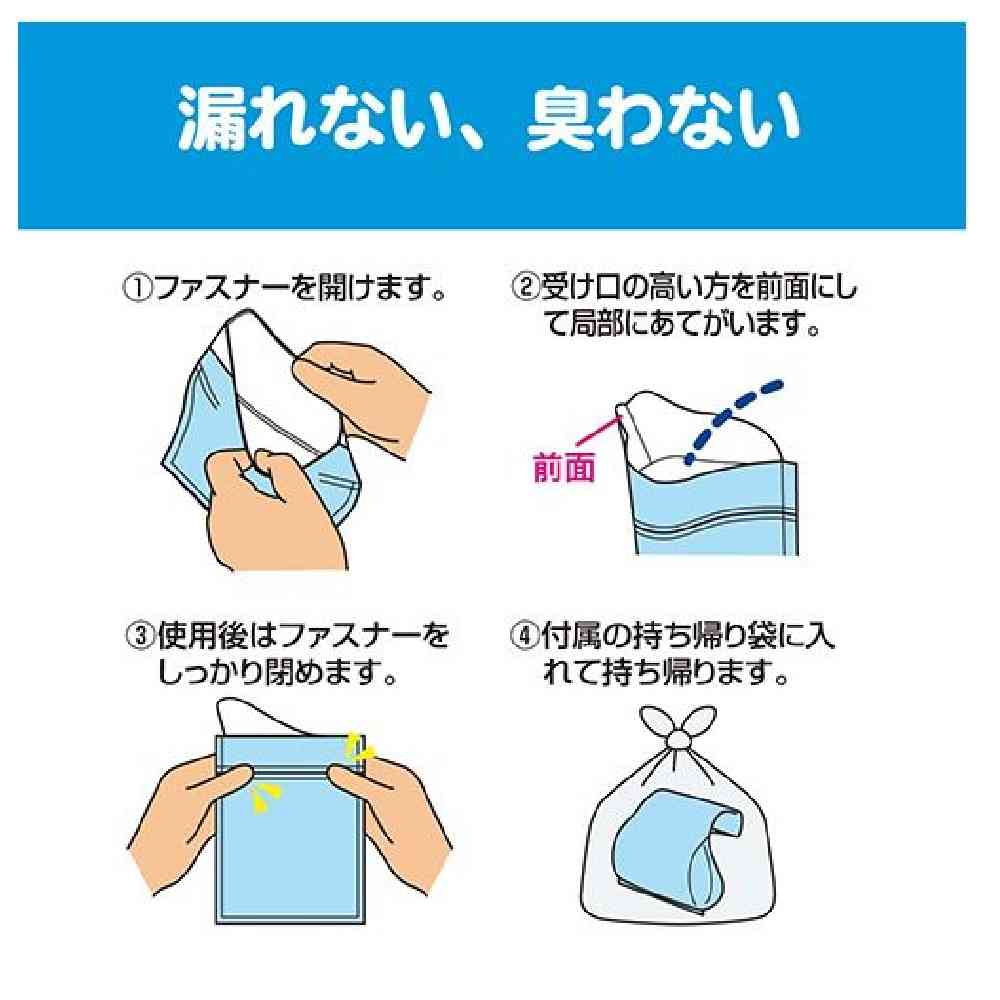 漏れない、臭わない

①ファスナーを開けます。

②受け口の高い方を前面にして局部にあてがいます。

前面

③使用後はファスナーをしっかり閉めます。

④付属の持ち帰り袋に入れて持ち帰ります。