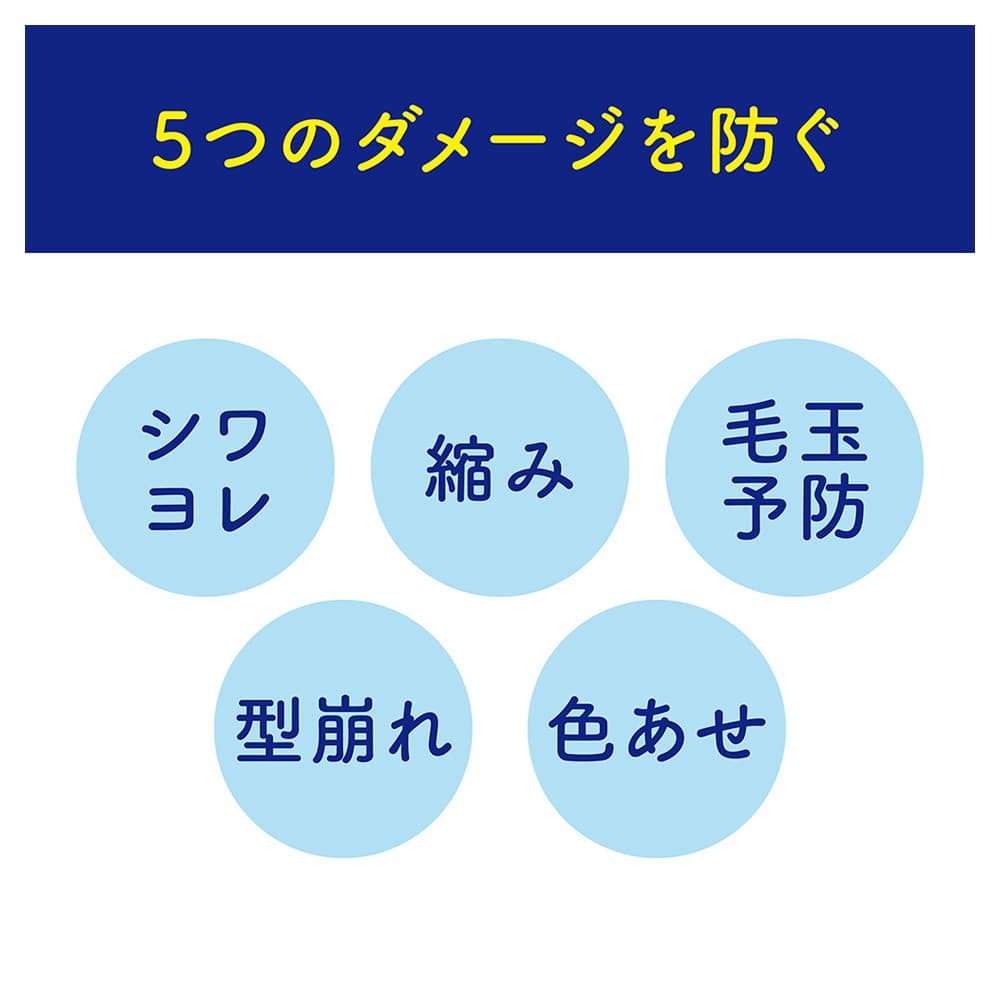 5つのダメージを防ぐ

シワ
ヨレ

縮み

毛玉
予防

型崩れ

色あせ