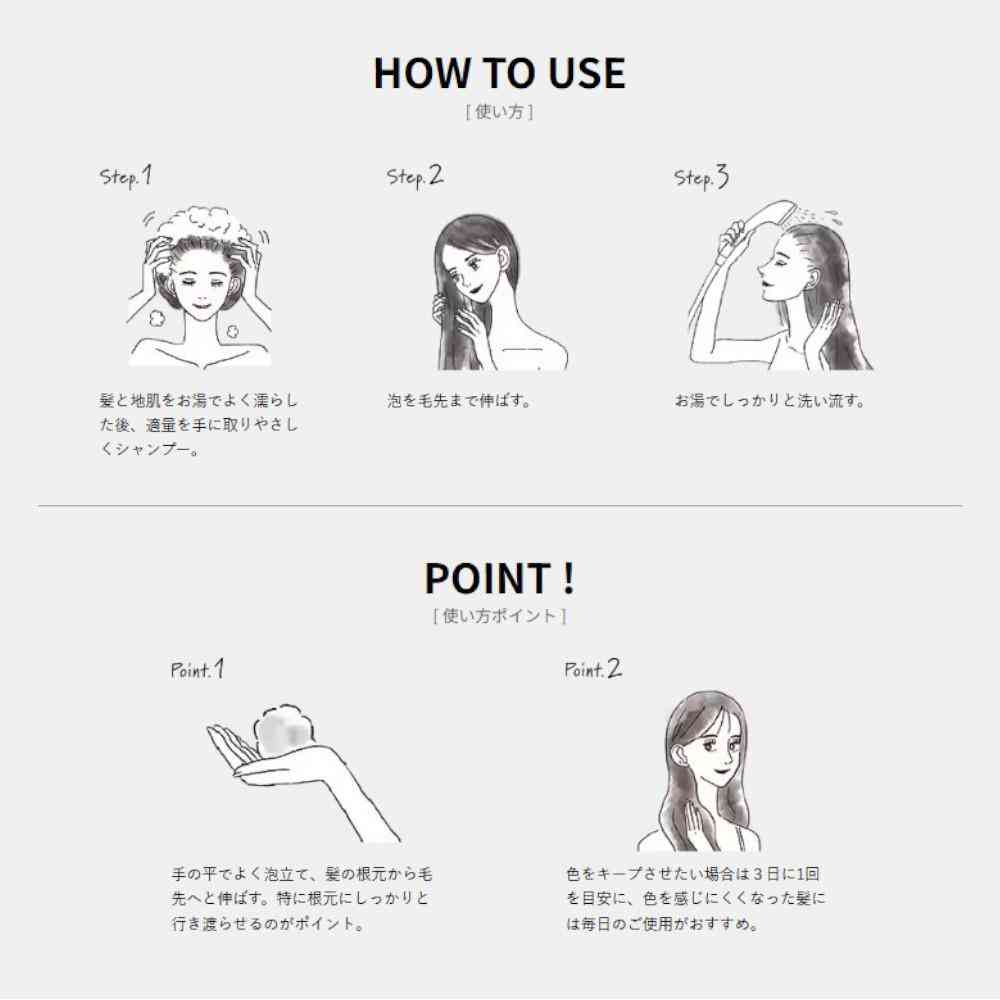 HOW TO USE
[ 使い方 ]

Step.1

髪と地肌をお湯でよく濡らした後、適量を手に取りやさしくシャンプー。

Step.2

泡を毛先まで伸ばす。

Step.3

お湯でしっかりと洗い流す。

POINT !
[ 使い方ポイント ]

Point.1

手の平でよく泡立て、髪の根元から毛先へと伸ばす。特に根元にしっかりと行き渡らせるのがポイント。

Point.2

色をキープさせたい場合は３日に1回を目安に、色を感じにくくなった髪には毎日のご使用がおすすめ。