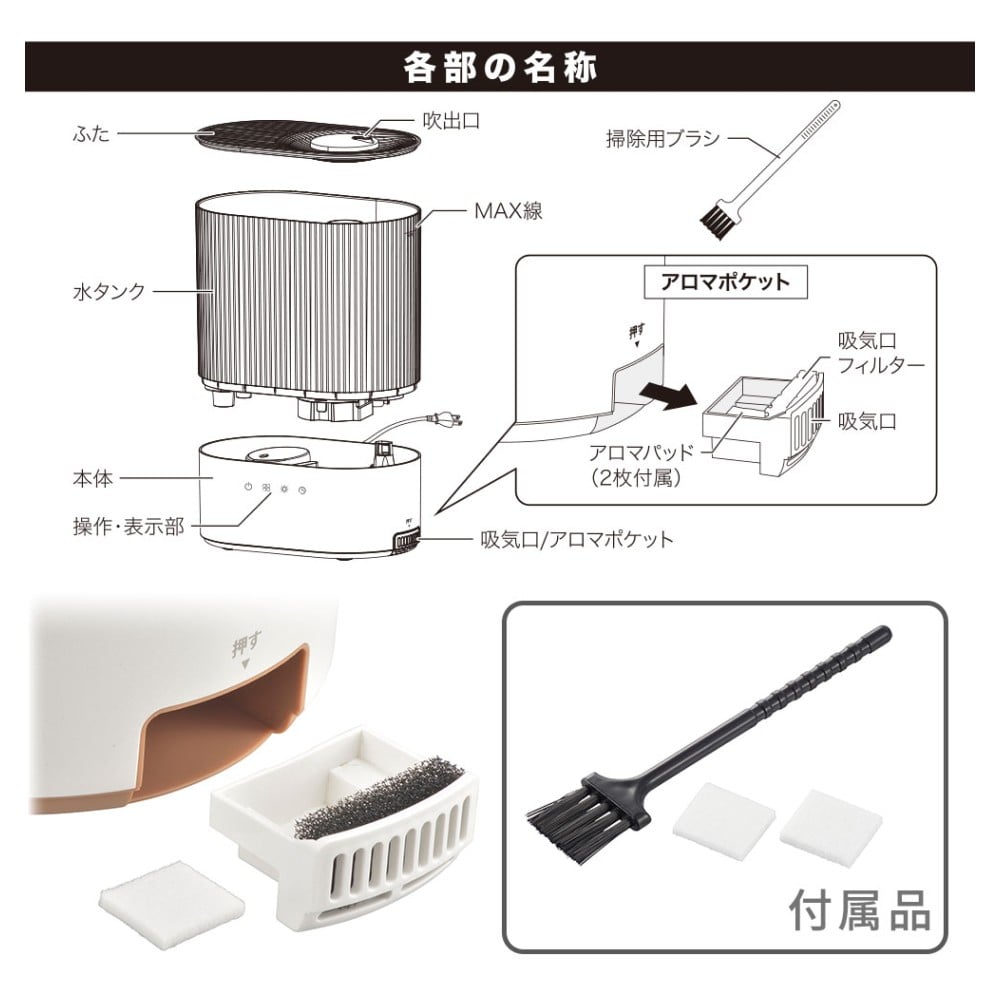 各部の名称

ふた

吹出口

掃除用ブラシ

MAX線

水タンク

アロマポケット

押す

吸気口フィルター

吸気口

アロマパッド（2枚付属）

本体

操作・表示部

吸気口/アロマポケット

押す

付属品