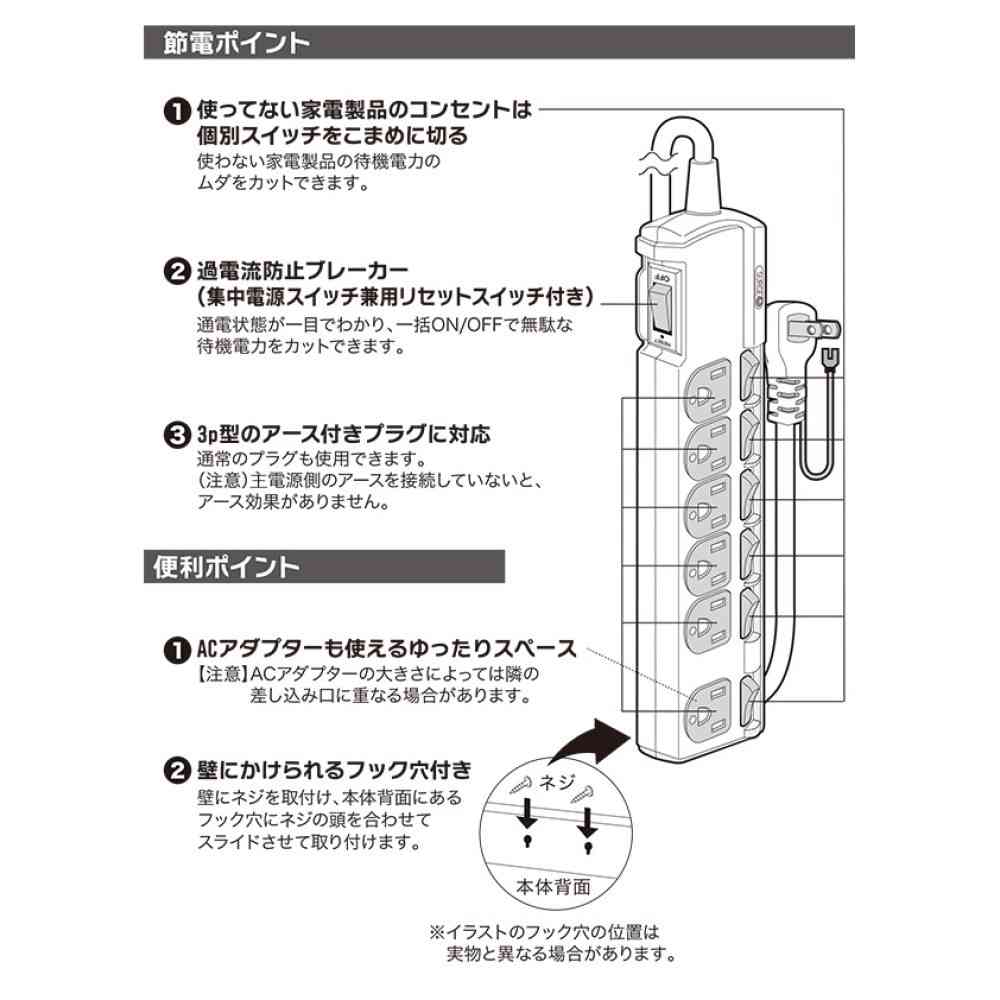 節電ポイント

❶ 使ってない家電製品のコンセントは個別スイッチをこまめに切る
使わない家電製品の待機電力のムダをカットできます。

❷ 過電流防止ブレーカー（集中電源スイッチ兼用リセットスイッチ付き）
通電状態が一目でわかり、一括ON/OFFで無駄な待機電力をカットできます。

❸ 3p型のアース付きプラグに対応
通常のプラグも使用できます。
（注意）主電源側のアースを接続していないと、アース効果がありません。

便利ポイント

❶ ACアダプターも使えるゆったりスペース
【注意】ACアダプターの大きさによっては隣の差し込み口に重なる場合があります。

❷ 壁にかけられるフック穴付き
壁にネジを取付け、本体背面にあるフック穴にネジの頭を合わせてスライドさせて取り付けます。

ネジ

本体背面

※イラストのフック穴の位置は実物と異なる場合があります。