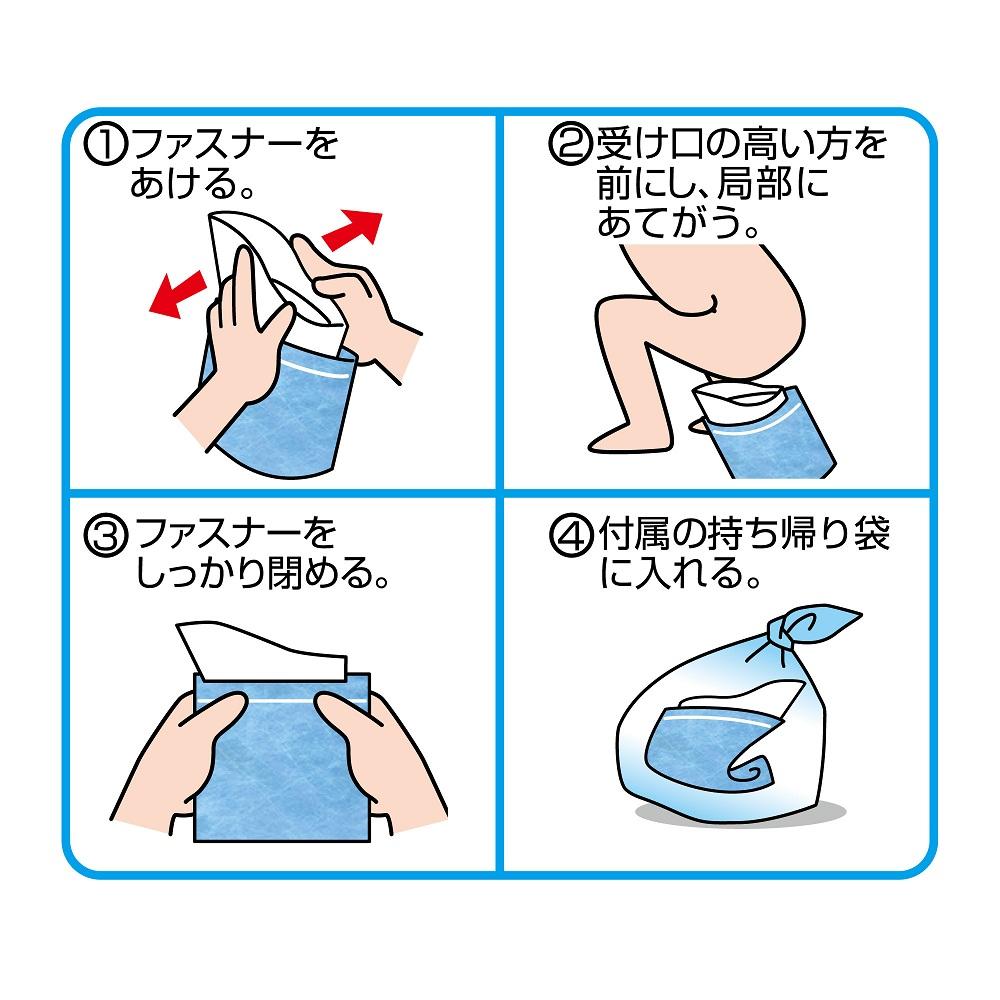 ①ファスナーをあける。

②受け口の高い方を前にし、局部にあてがう。

③ファスナーをしっかり閉める。

④付属の持ち帰り袋に入れる。