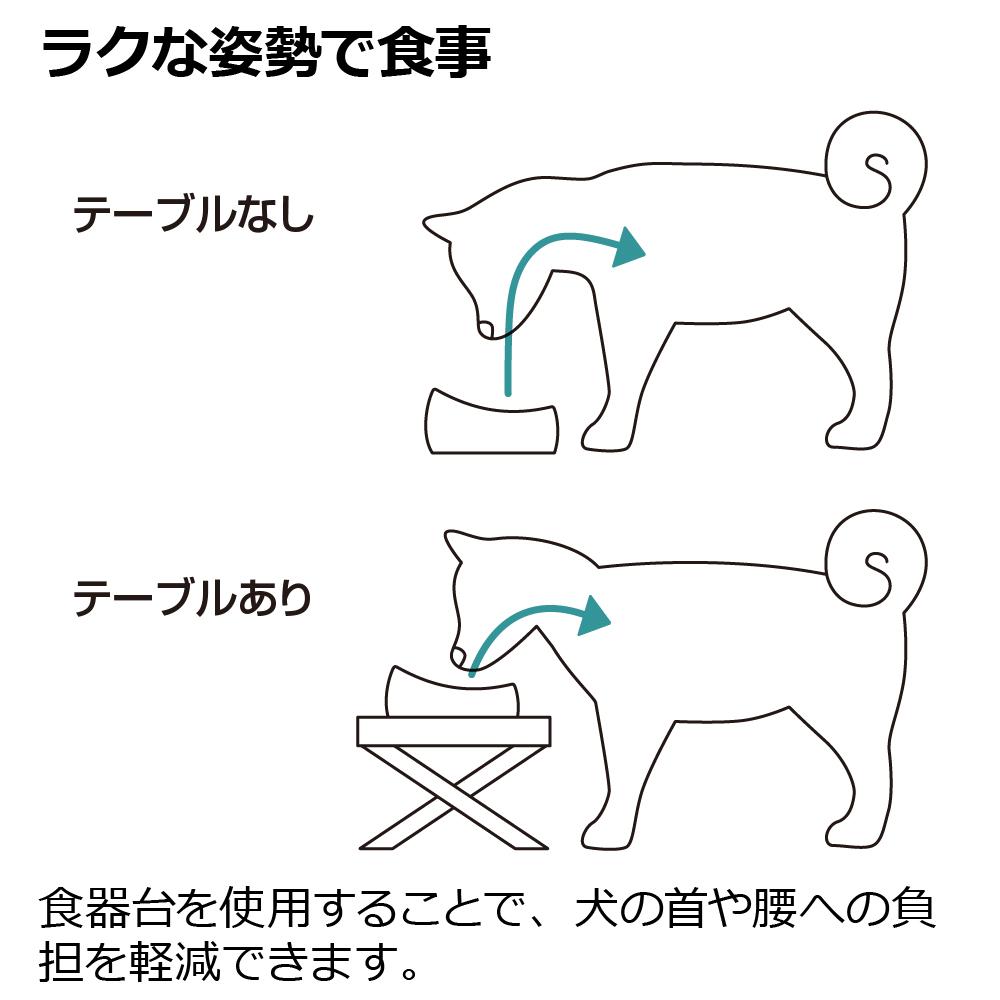 ラクな姿勢で食事

テーブルなし

テーブルあり

食器台を使用することで、犬の首や腰への負担を軽減できます。