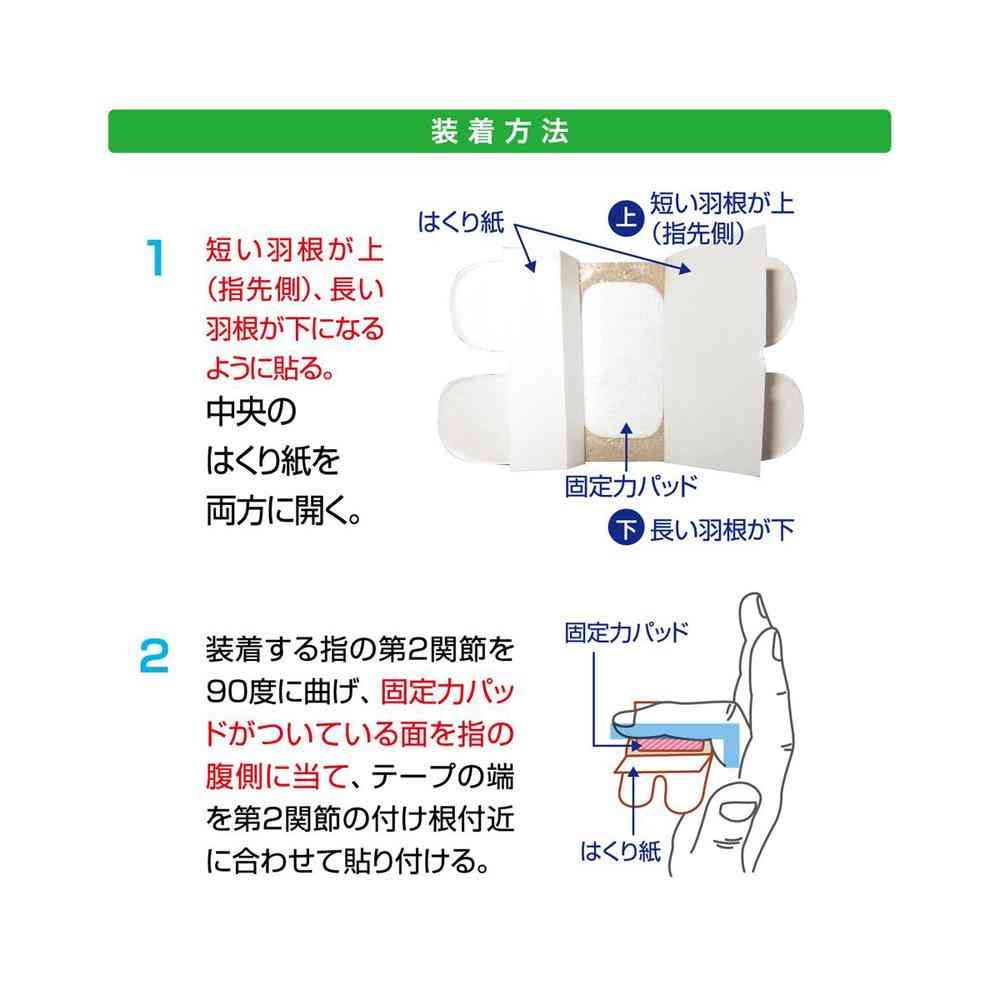 装着方法

1 短い羽根が上（指先側）、長い羽根が下になるように貼る。中央のはくり紙を両方に開く。

はくり紙

上 短い羽根が上（指先側）

固定力パッド

下 長い羽根が下

2 装着する指の第2関節を90度に曲げ、固定力パッドがついている面を指の腹側に当て、テープの端を第2関節の付け根付近に合わせて貼り付ける。

固定力パッド

はくり紙