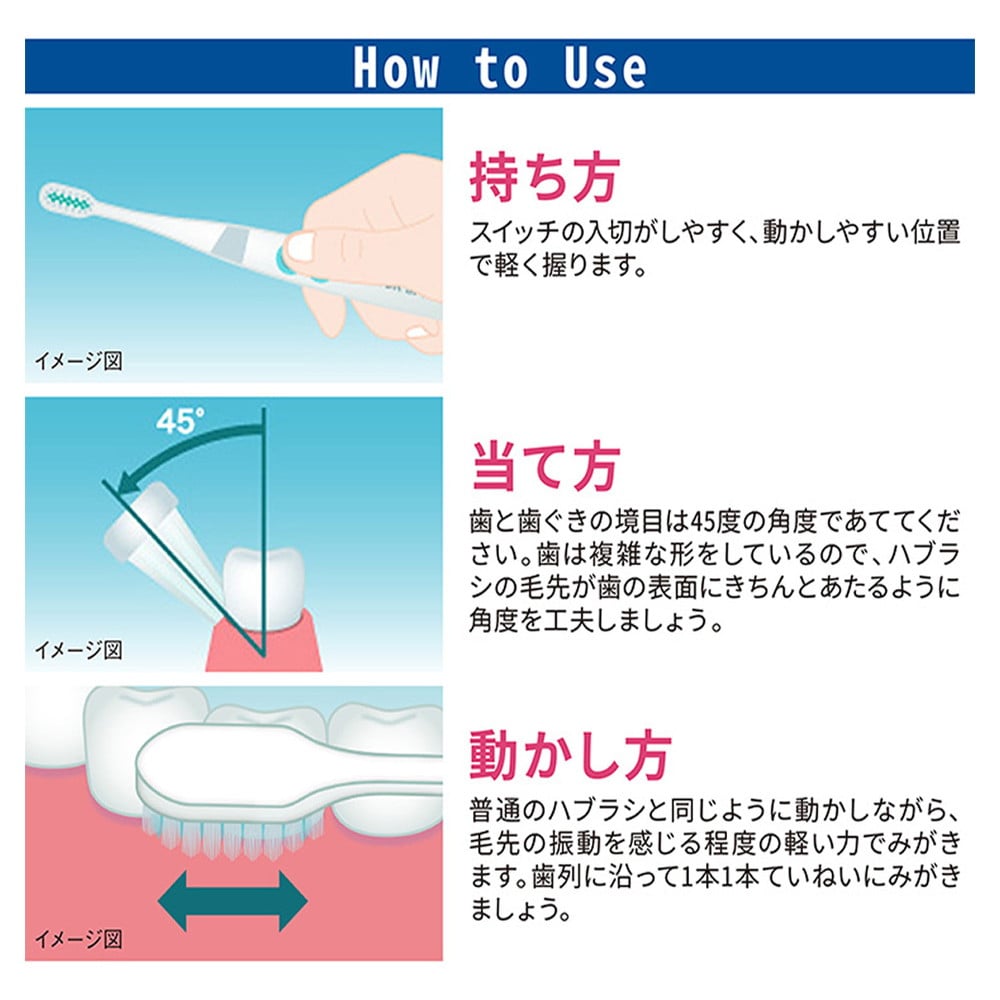 How to Use

イメージ図

持ち方
スイッチの入切がしやすく、動かしやすい位置で軽く握ります。

45°

イメージ図

当て方
歯と歯ぐきの境目は45度の角度であててください。歯は複雑な形をしているので、ハブラシの毛先が歯の表面にきちんとあたるように角度を工夫しましょう。

イメージ図

動かし方
普通のハブラシと同じように動かしながら、毛先の振動を感じる程度の軽い力でみがきます。歯列に沿って1本1本ていねいにみがきましょう。