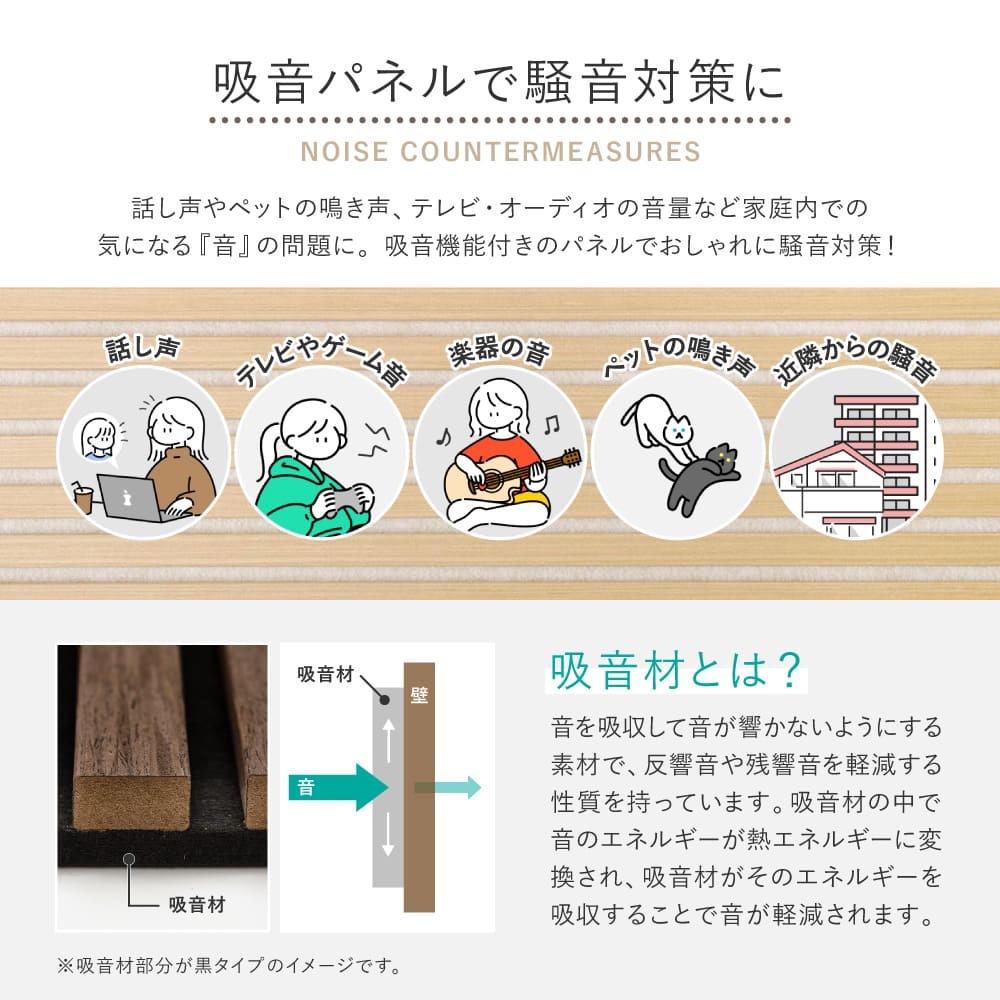 吸音パネルで騒音対策に

NOISE COUNTERMEASURES

話し声やペットの鳴き声、テレビ・オーディオの音量など家庭内での気になる『音』の問題に。吸音機能付きのパネルでおしゃれに騒音対策！

話し声

テレビやゲーム音

楽器の音

ペットの鳴き声

近隣からの騒音

吸音材

吸音材

壁

音

吸音材とは？

音を吸収して音が響かないようにする素材で、反響音や残響音を軽減する性質を持っています。吸音材の中で音のエネルギーが熱エネルギーに変換され、吸音材がそのエネルギーを吸収することで音が軽減されます。

※吸音材部分が黒タイプのイメージです。