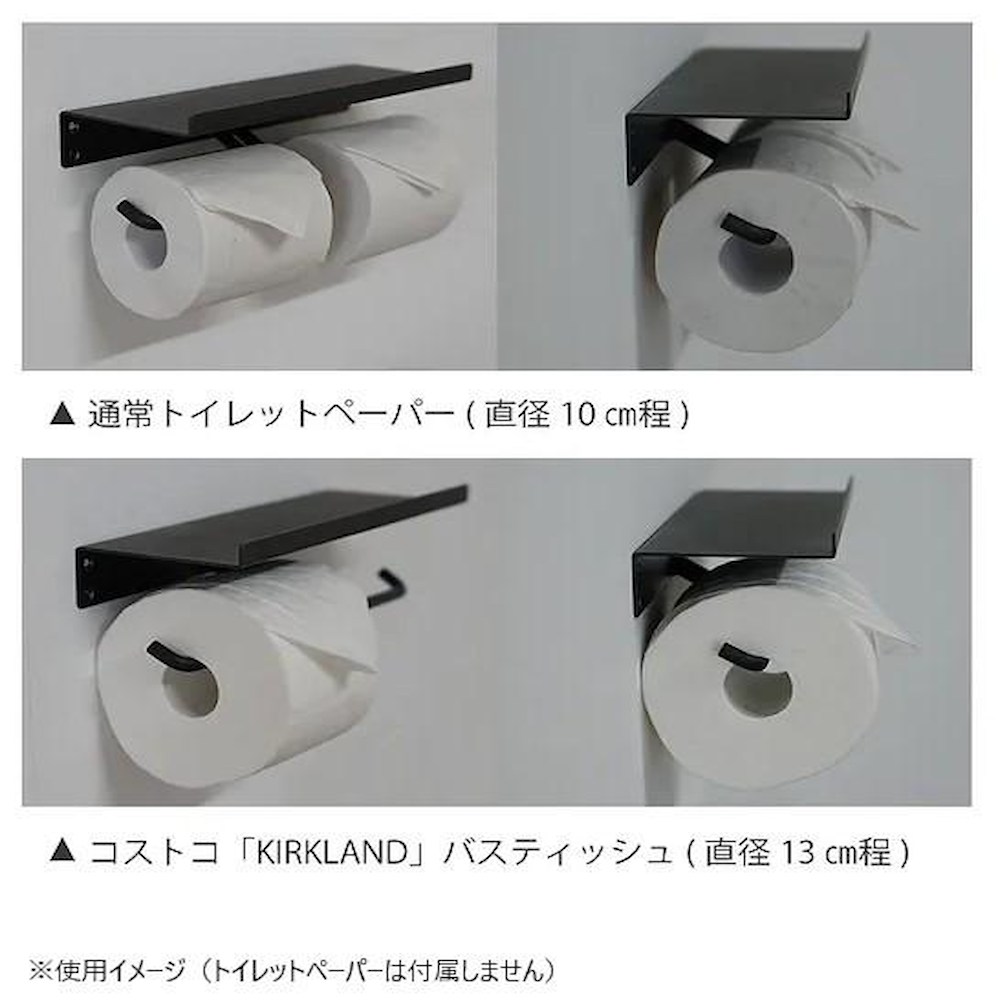 ▲ 通常トイレットペーパー ( 直径 10 ㎝程 )

▲ コストコ「KIRKLAND」バスティッシュ ( 直径 13 ㎝程 )

※使用イメージ（トイレットペーパーは付属しません）