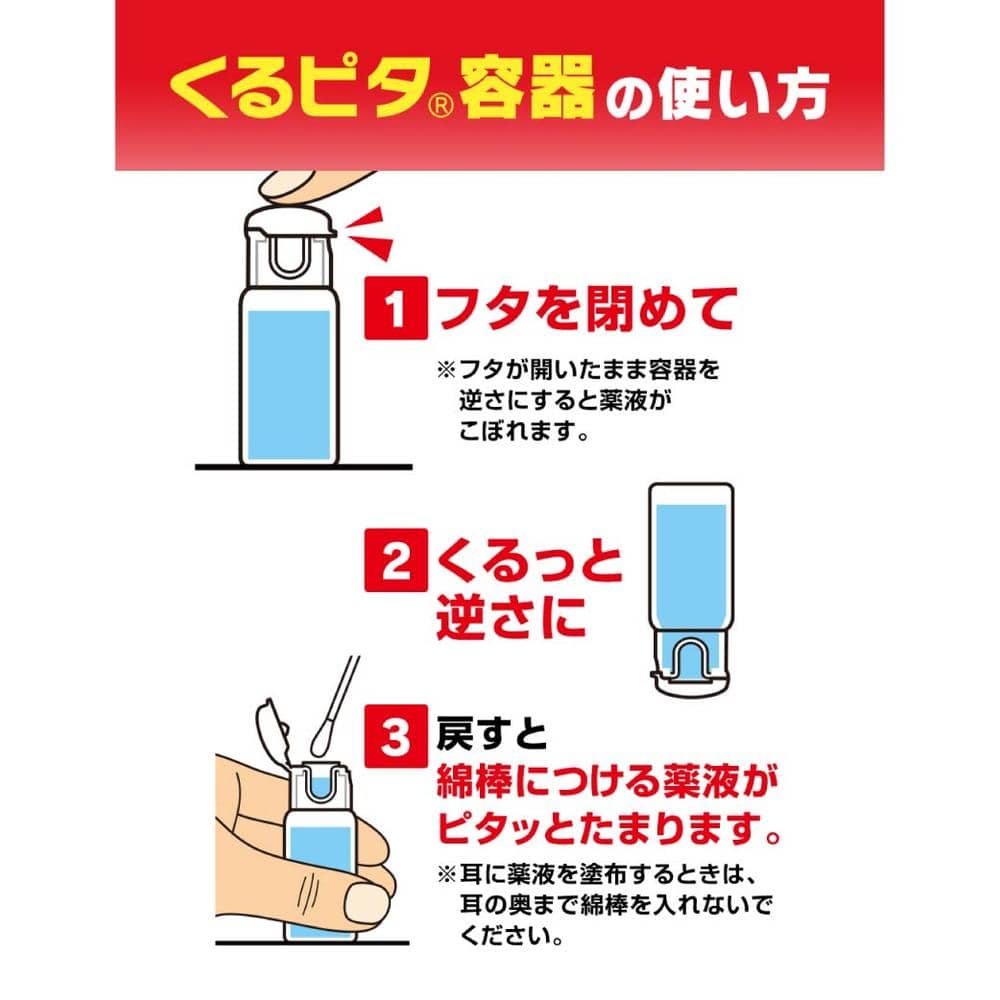 くるピタ® 容器の使い方

1 フタを閉めて

※フタが開いたまま容器を逆さにすると薬液がこぼれます。

2 くるっと逆さに

3 戻すと綿棒につける薬液がピタッとたまります。

※耳に薬液を塗布するときは、耳の奥まで綿棒を入れないでください。