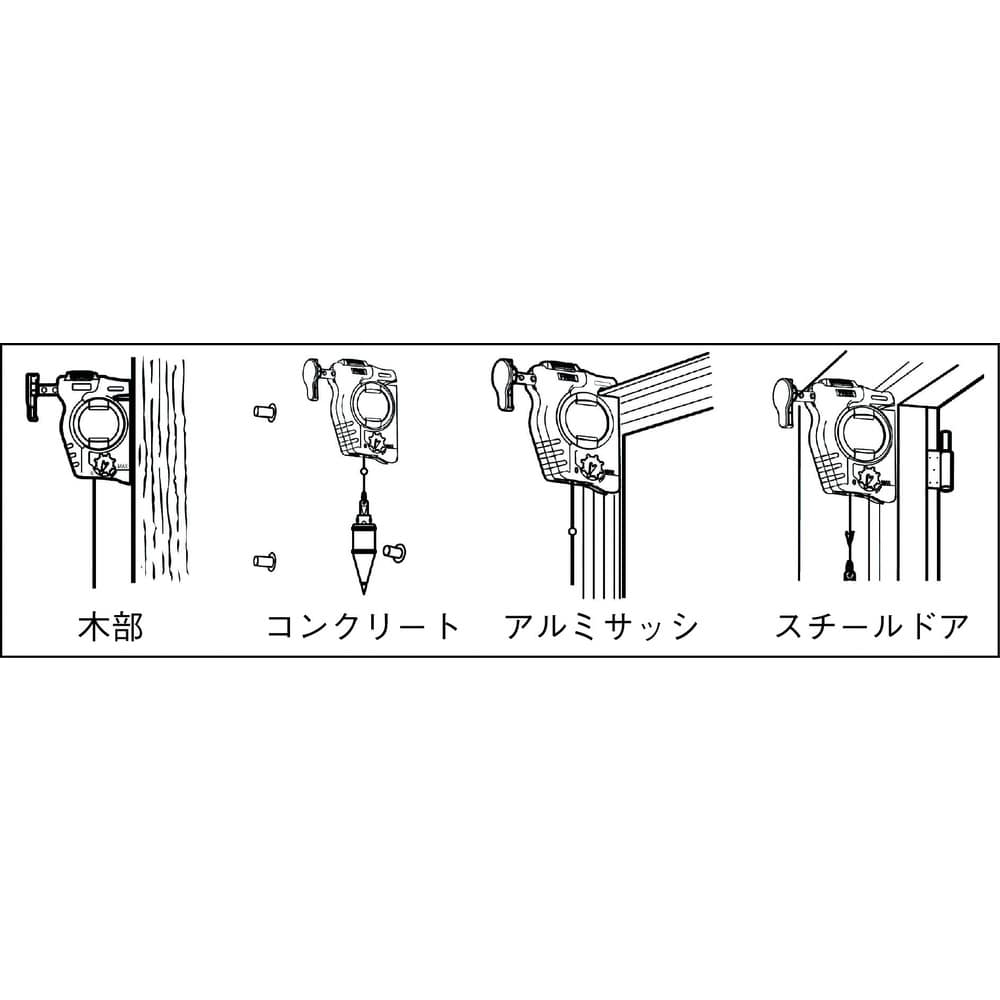 木部

コンクリート

アルミサッシ

スチールドア