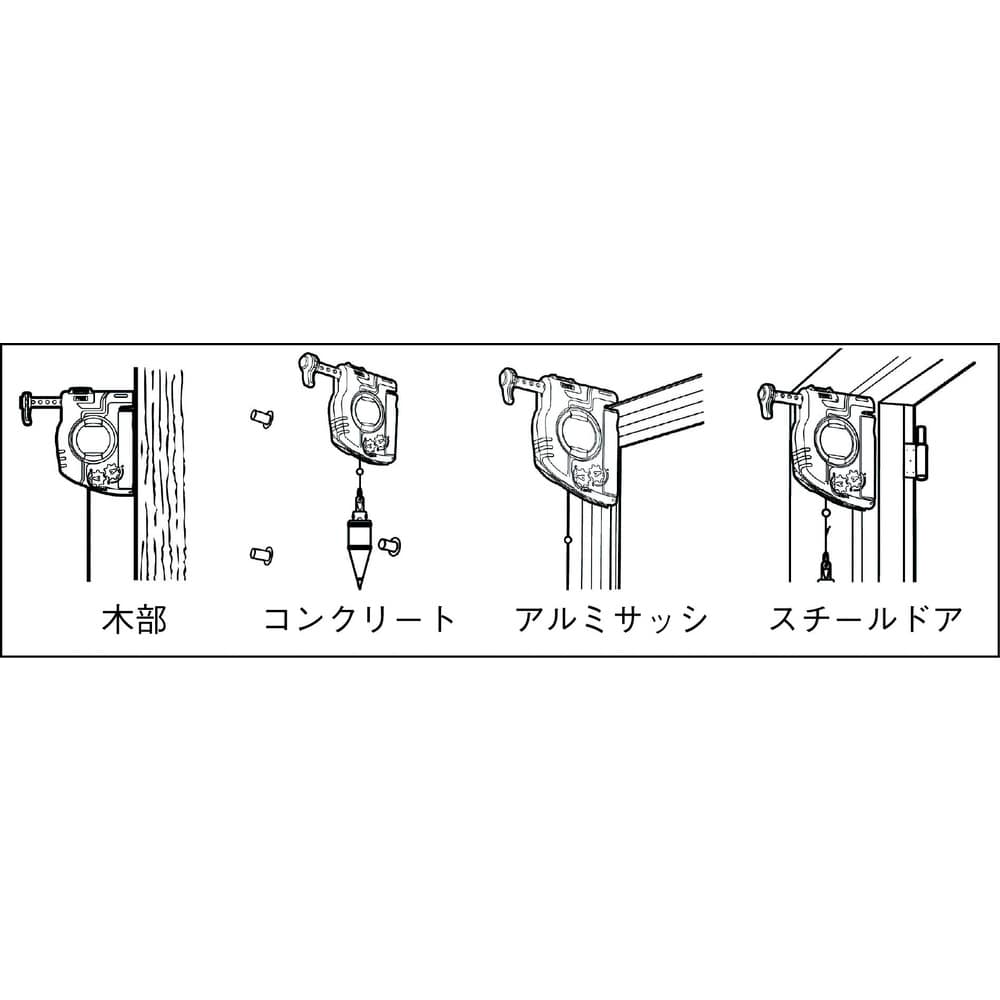 木部

コンクリート

アルミサッシ

スチールドア