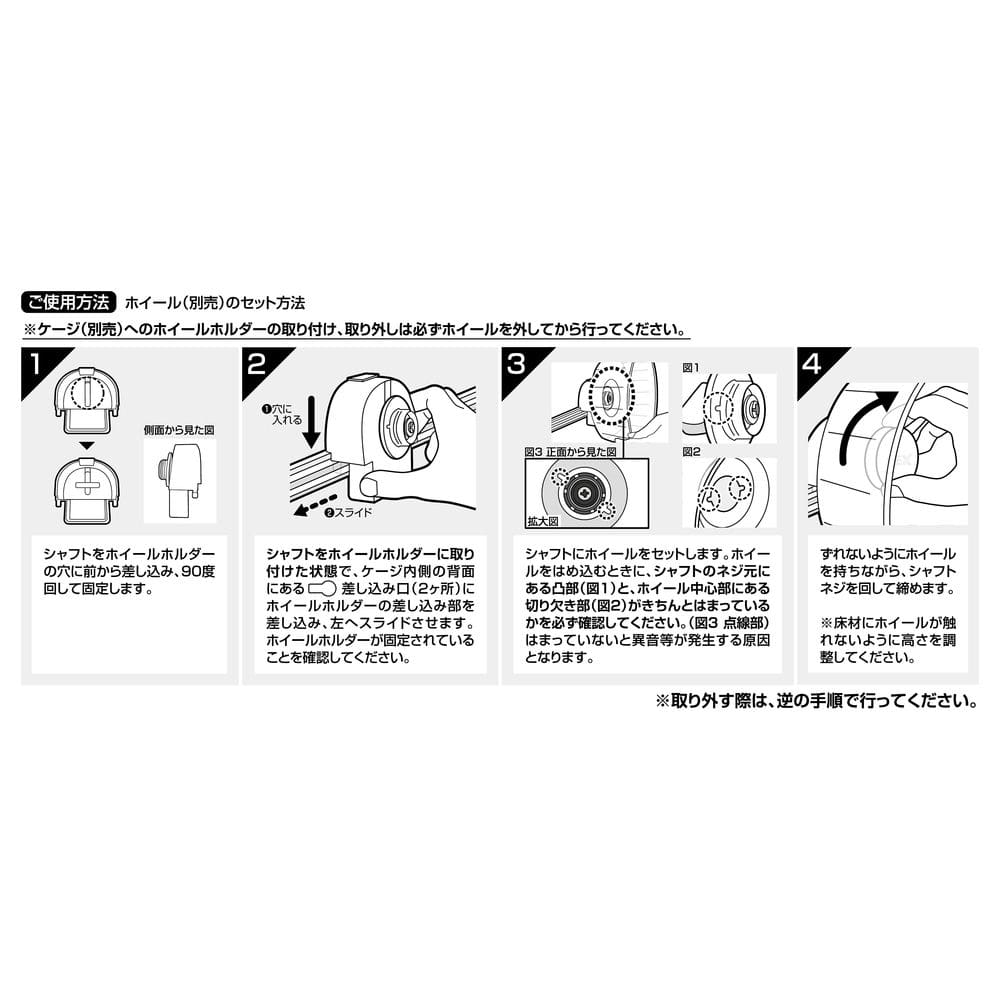 ご使用方法 ホイール（別売）のセット方法

※ケージ（別売）へのホイールホルダーの取り付け、取り外しは必ずホイールを外してから行ってください。

1

側面から見た図

シャフトをホイールホルダーの穴に前から差し込み、90度回して固定します。

2

❶穴に入れる

❷スライド

シャフトをホイールホルダーに取り付けた状態で、ケージ内側の背面にある 差し込み口（2ヶ所）にホイールホルダーの差し込み部を差し込み、左へスライドさせます。ホイールホルダーが固定されていることを確認してください。

3

図1

図2

図3 正面から見た図

拡大図

シャフトにホイールをセットします。ホイールをはめ込むときに、シャフトのネジ元にある凸部（図1）と、ホイール中心部にある切り欠き部（図2）がきちんとはまっているかを必ず確認してください。（図3 点線部）はまっていないと異音等が発生する原因となります。

4

ずれないようにホイールを持ちながら、シャフトネジを回して締めます。

※床材にホイールが触れないように高さを調整してください。

※取り外す際は、逆の手順で行ってください。