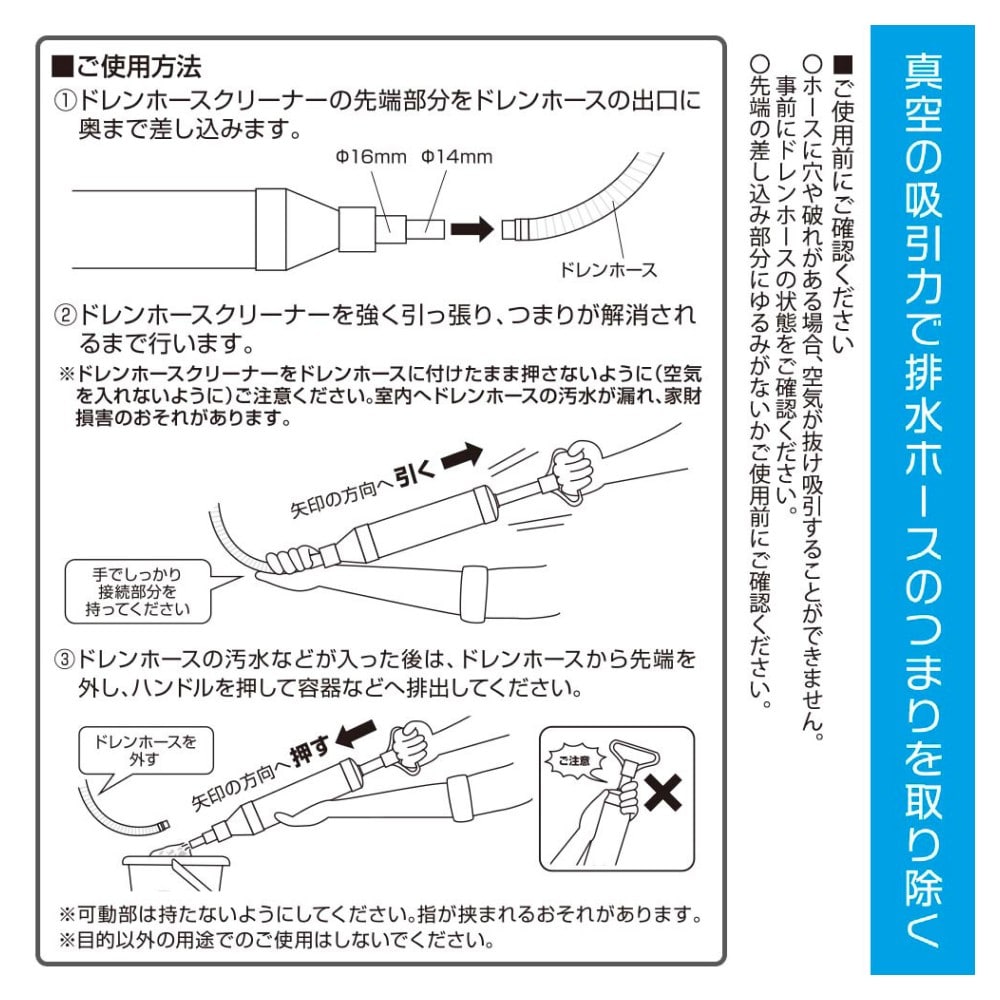 真空の吸引力で排水ホースのつまりを取り除く

■ご使用前にご確認ください
○ホースに穴や破れがある場合、空気が抜け吸引することができません。事前にドレンホースの状態をご確認ください。
○先端の差し込み部分にゆるみがないかご使用前にご確認ください。

■ご使用方法
①ドレンホースクリーナーの先端部分をドレンホースの出口に奥まで差し込みます。

Φ16mm Φ14mm

ドレンホース

②ドレンホースクリーナーを強く引っ張り、つまりが解消されるまで行います。
※ドレンホースクリーナーをドレンホースに付けたまま押さないように(空気を入れないように)ご注意ください。室内へドレンホースの汚水が漏れ、家財損害のおそれがあります。

矢印の方向へ引く

手でしっかり接続部分を持ってください

③ドレンホースの汚水などが入った後は、ドレンホースから先端を外し、ハンドルを押して容器などへ排出してください。

ドレンホースを外す

矢印の方向へ押す

ご注意

※可動部は持たないようにしてください。指が挟まれるおそれがあります。
※目的以外の用途でのご使用はしないでください。