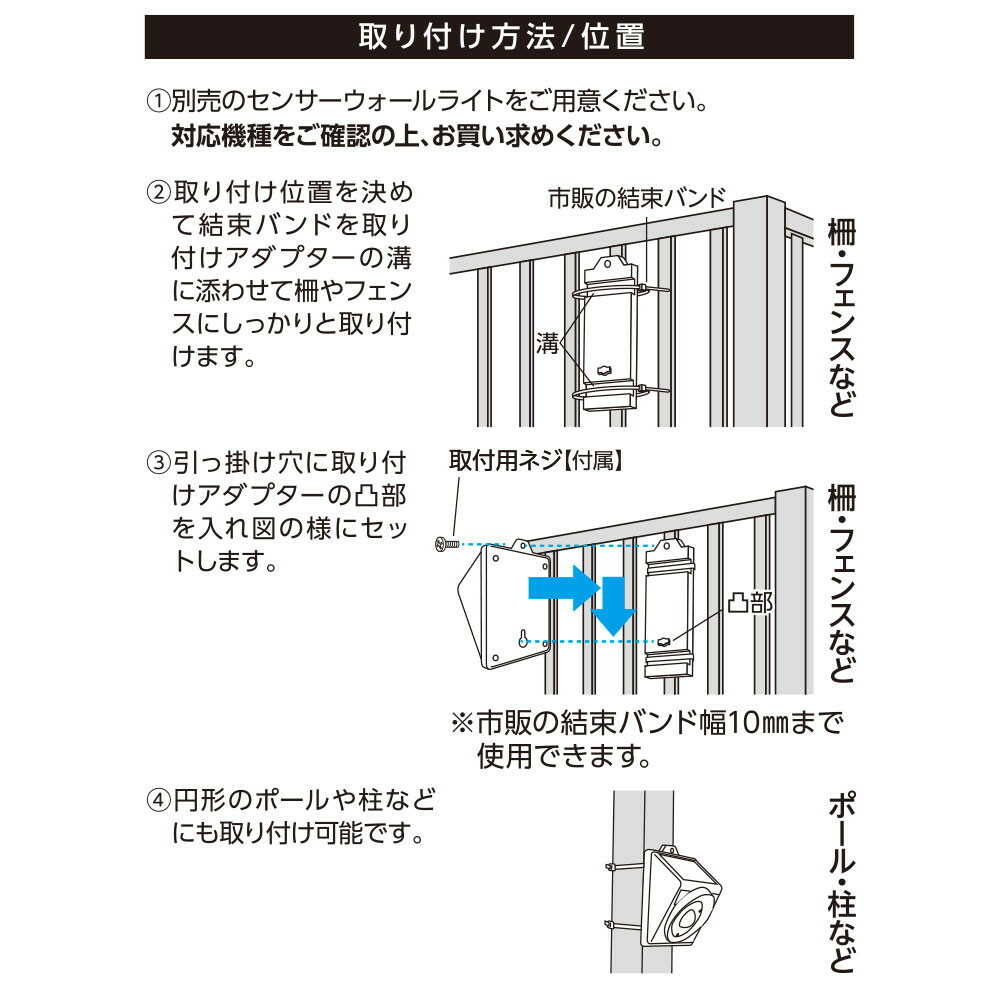 取り付け方法/位置

①別売のセンサーウォールライトをご用意ください。
対応機種をご確認の上、お買い求めください。

②取り付け位置を決めて結束バンドを取り付けアダプターの溝に添わせて柵やフェンスにしっかりと取り付けます。

市販の結束バンド

溝

柵・フェンスなど

③引っ掛け穴に取り付けアダプターの凸部を入れ図の様にセットします。

取付用ネジ【付属】

凸部

柵・フェンスなど

※市販の結束バンド幅10㎜まで使用できます。

④円形のポールや柱などにも取り付け可能です。

ポール・柱など