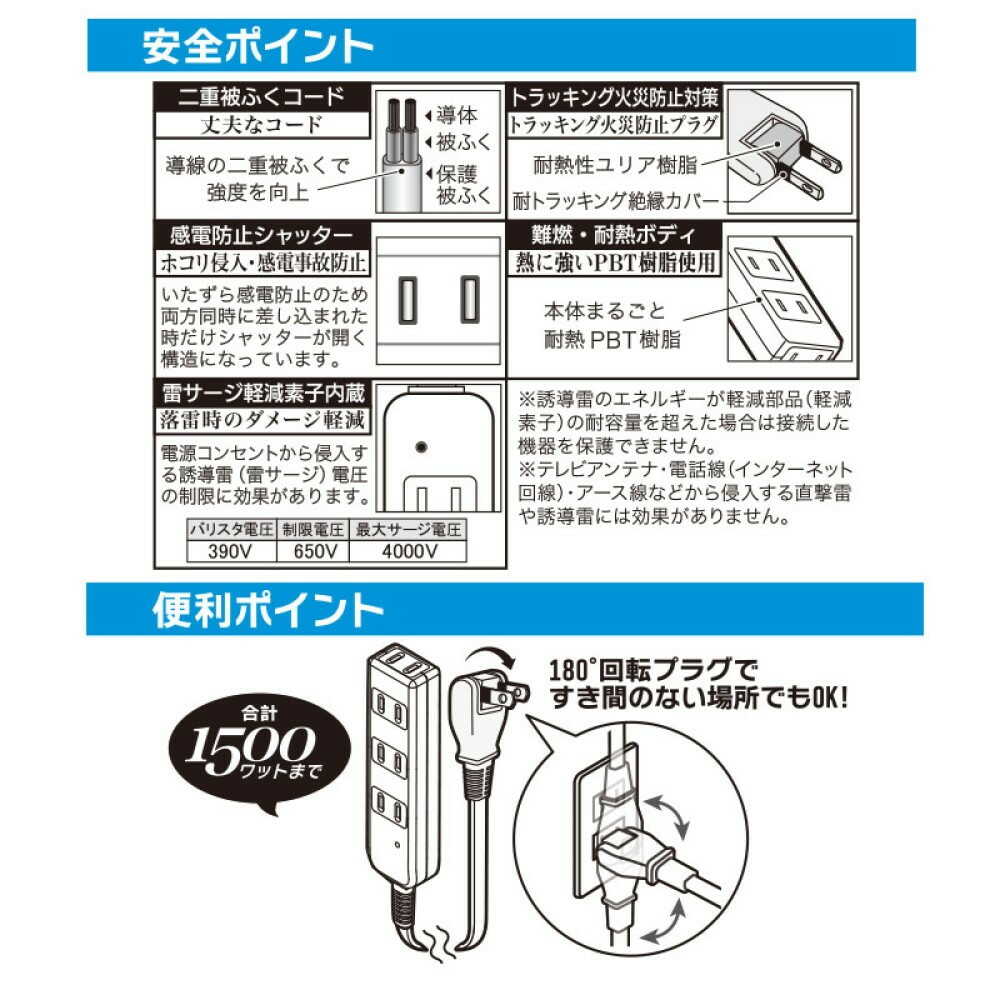 安全ポイント

二重被ふくコード
丈夫なコード
導線の二重被ふくで強度を向上
導体
被ふく
保護被ふく

トラッキング火災防止対策
トラッキング火災防止プラグ
耐熱性ユリア樹脂
耐トラッキング絶縁カバー

感電防止シャッター
ホコリ侵入・感電事故防止
いたずら感電防止のため両方同時に差し込まれた時だけシャッターが開く構造になっています。

難燃・耐熱ボディ
熱に強いPBT樹脂使用
本体まるごと耐熱PBT樹脂

雷サージ軽減素子内蔵
落雷時のダメージ軽減
電源コンセントから侵入する誘導雷（雷サージ）電圧の制限に効果があります。

| バリスタ電圧 | 制限電圧 | 最大サージ電圧 |
|---|---|---|
| 390V | 650V | 4000V |

※誘導雷のエネルギーが軽減部品（軽減素子）の耐容量を超えた場合は接続した機器を保護できません。
※テレビアンテナ・電話線（インターネット回線）・アース線などから侵入する直撃雷や誘導雷には効果がありません。

便利ポイント

合計
1500
ワットまで

180°回転プラグで
すき間のない場所でもOK!