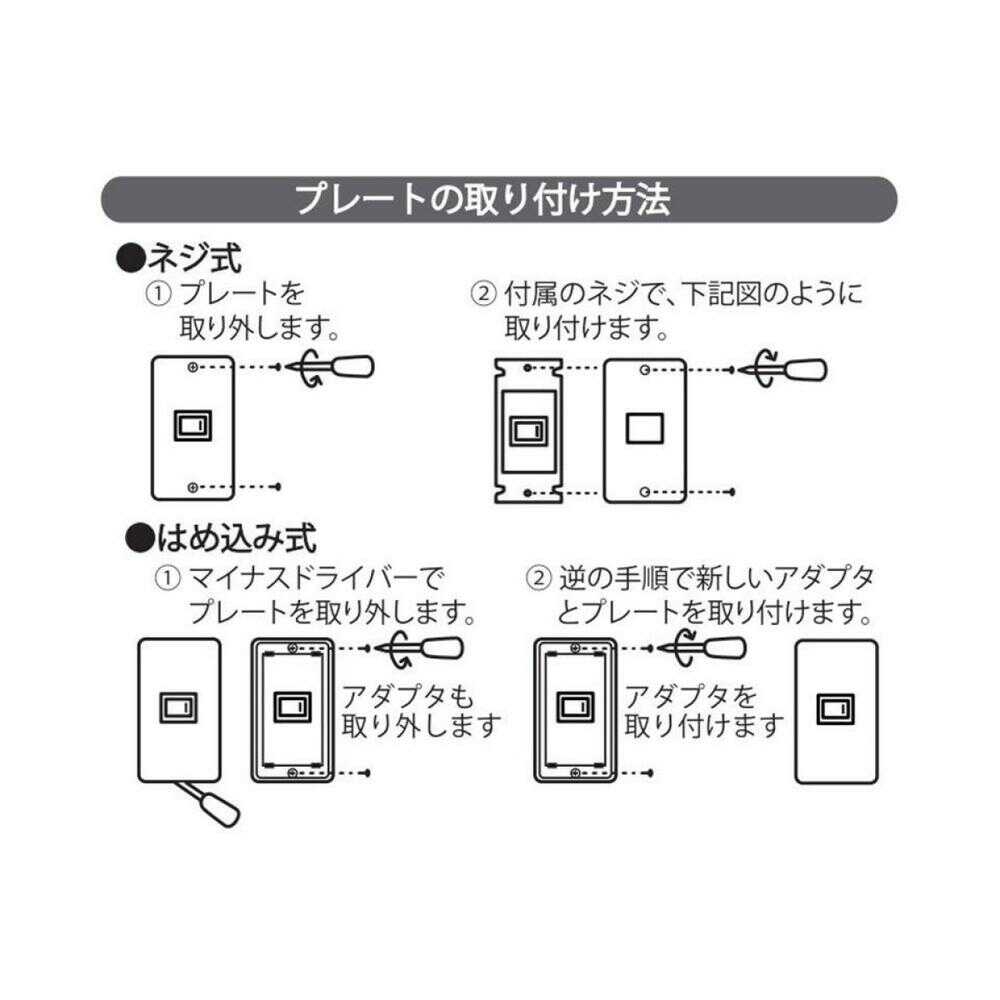 プレートの取り付け方法

●ネジ式

① プレートを取り外します。

② 付属のネジで、下記図のように取り付けます。

●はめ込み式

① マイナスドライバーでプレートを取り外します。

アダプタも取り外します

② 逆の手順で新しいアダプタとプレートを取り付けます。

アダプタを取り付けます