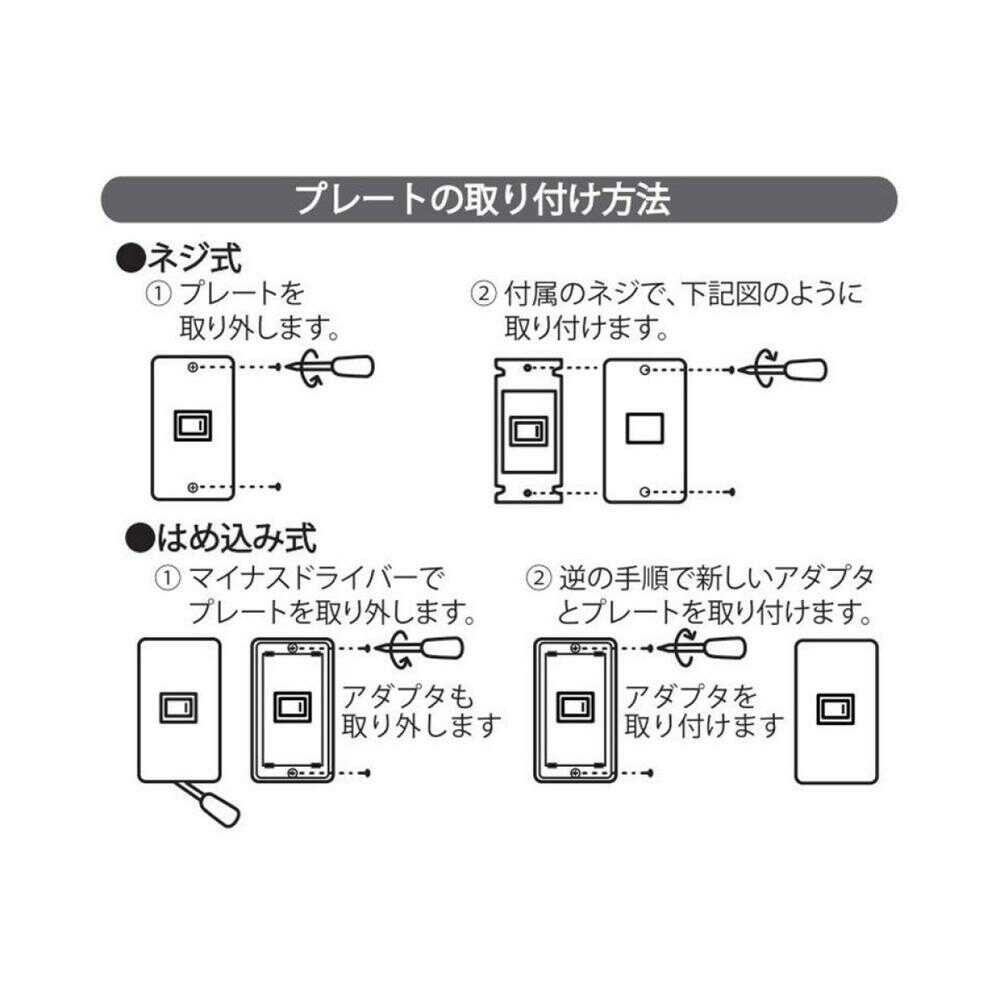 プレートの取り付け方法

●ネジ式

① プレートを取り外します。

② 付属のネジで、下記図のように取り付けます。

●はめ込み式

① マイナスドライバーでプレートを取り外します。

アダプタも取り外します

② 逆の手順で新しいアダプタとプレートを取り付けます。

アダプタを取り付けます