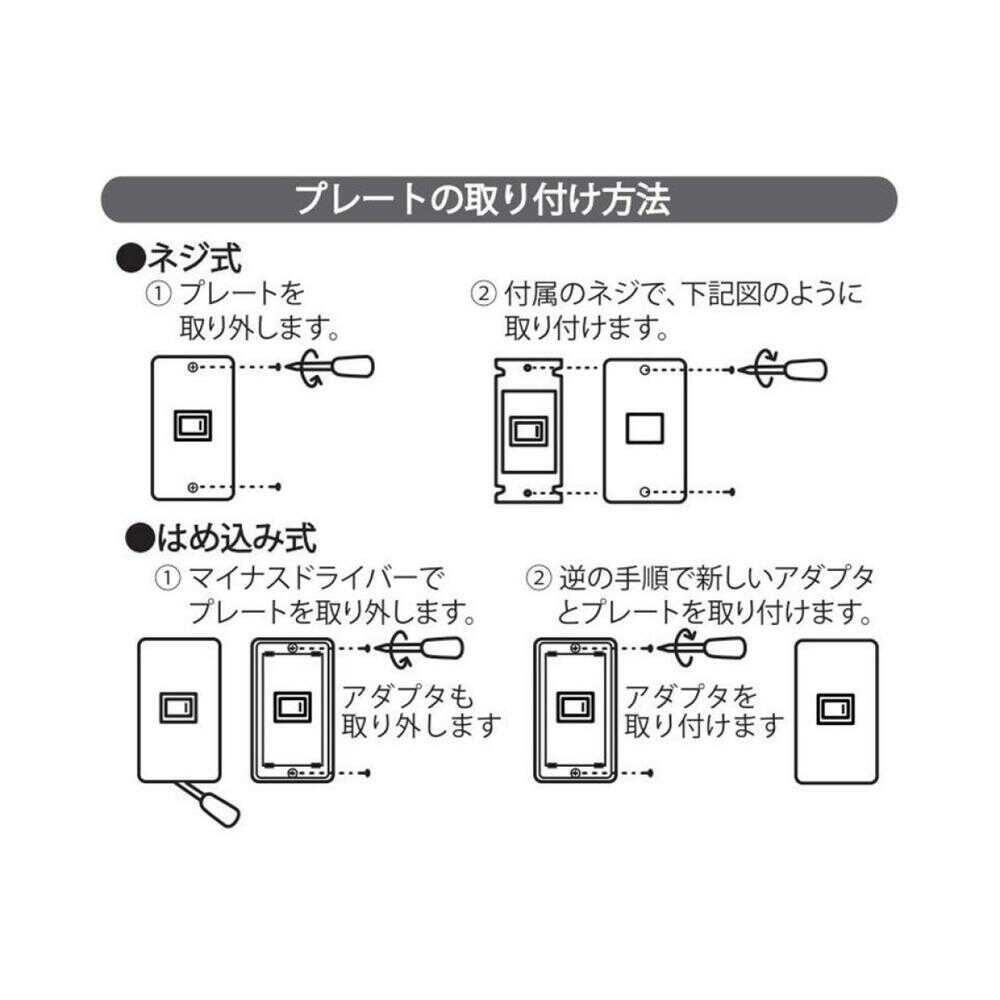 プレートの取り付け方法

●ネジ式

① プレートを取り外します。

② 付属のネジで、下記図のように取り付けます。

●はめ込み式

① マイナスドライバーでプレートを取り外します。

アダプタも取り外します

② 逆の手順で新しいアダプタとプレートを取り付けます。

アダプタを取り付けます