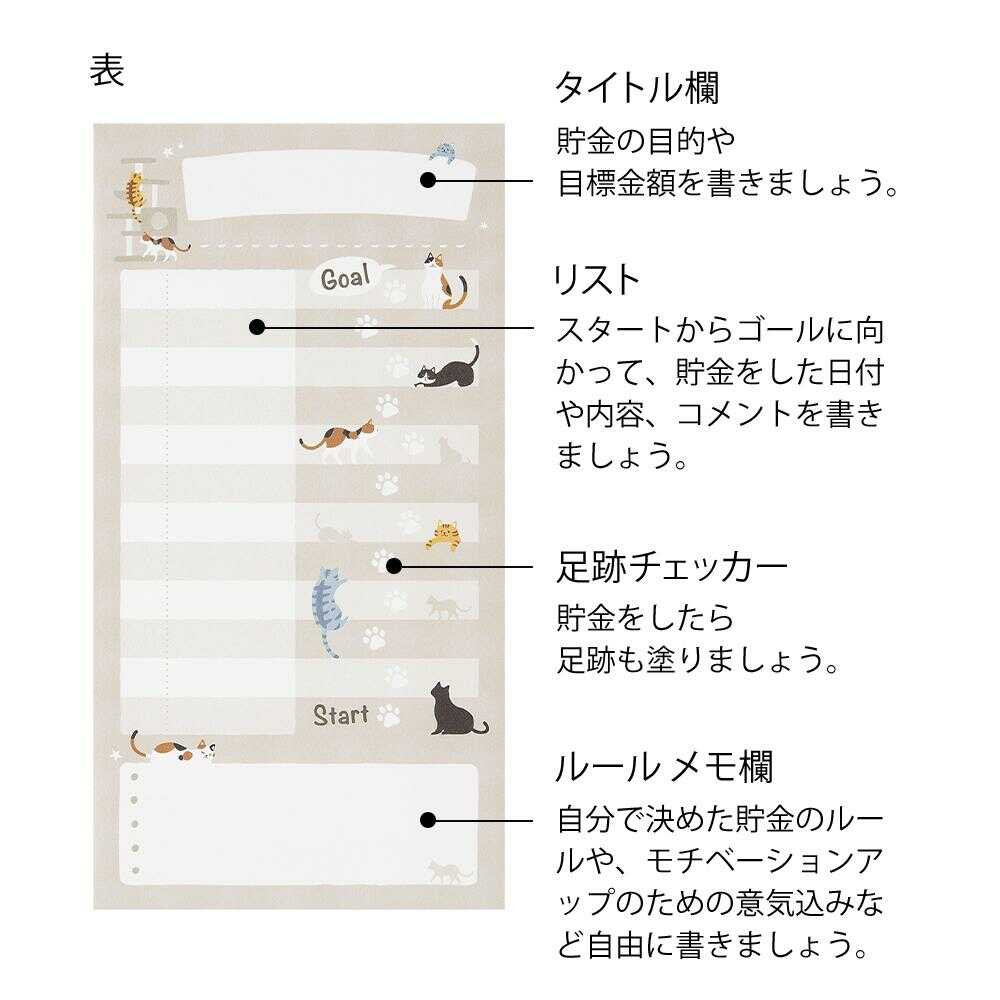 表

Goal

Start

タイトル欄

貯金の目的や目標金額を書きましょう。

リスト

スタートからゴールに向かって、貯金をした日付や内容、コメントを書きましょう。

足跡チェッカー

貯金をしたら足跡も塗りましょう。

ルール メモ欄

自分で決めた貯金のルールや、モチベーションアップのための意気込みなど自由に書きましょう。