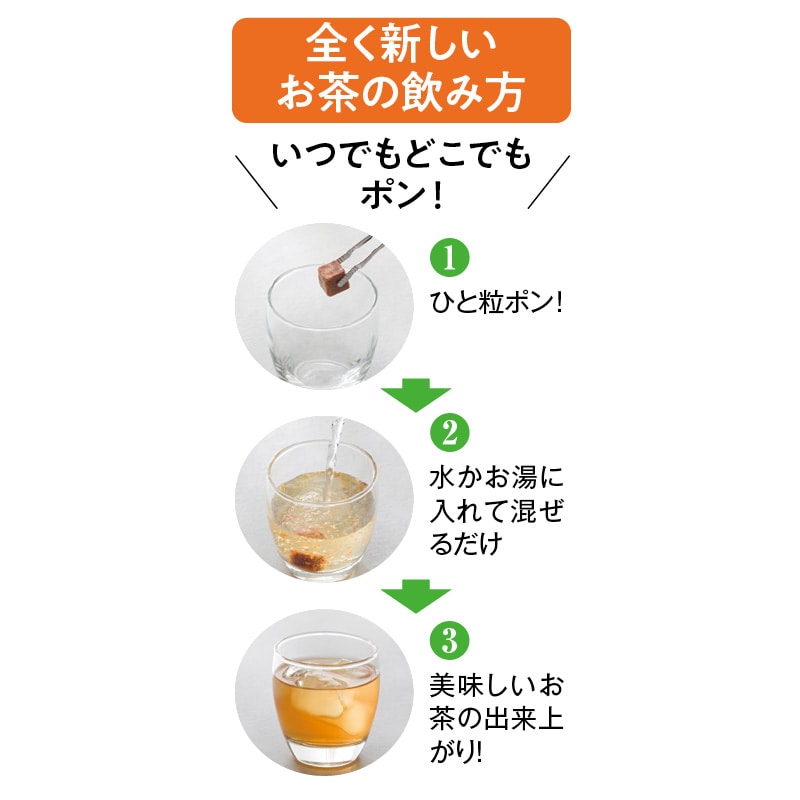 全く新しい
お茶の飲み方

いつでもどこでも
ポン!

1
ひと粒ポン!

2
水かお湯に入れて混ぜるだけ

3
美味しいお茶の出来上がり!