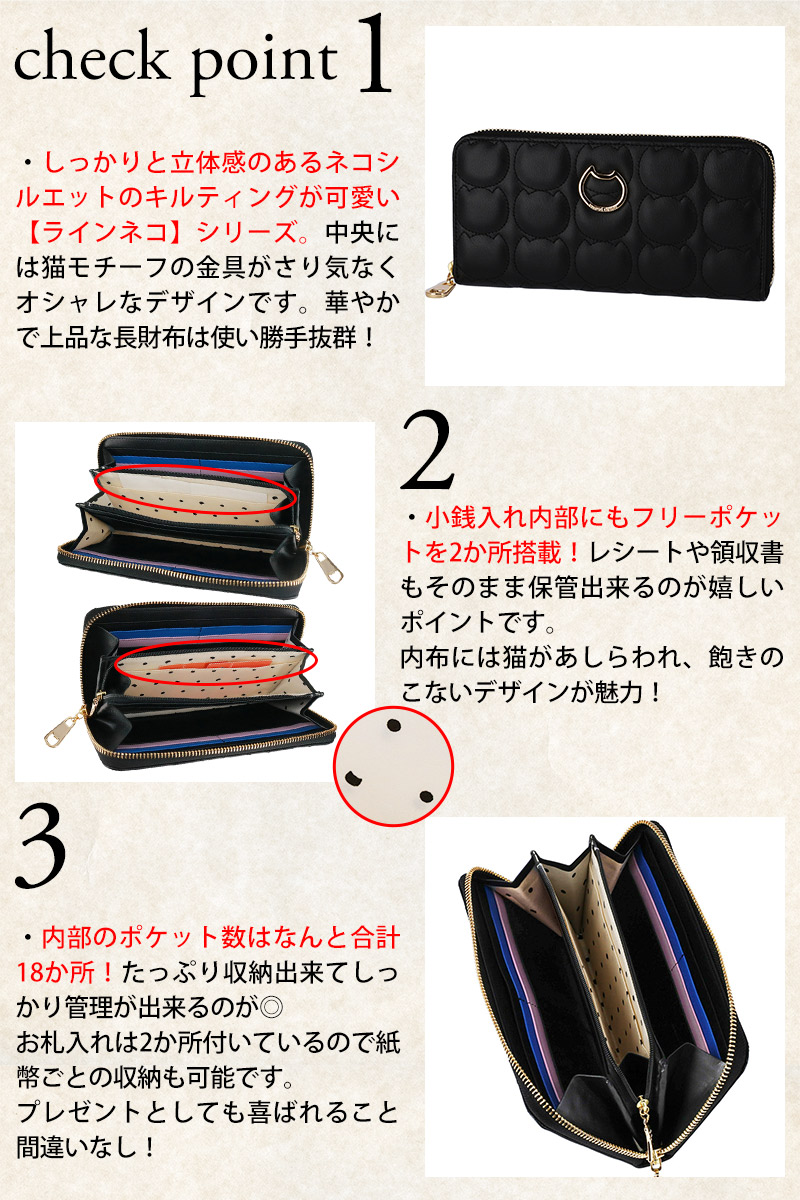 check point 1

・しっかりと立体感のあるネコシルエットのキルティングが可愛い【ラインネコ】シリーズ。中央には猫モチーフの金具がさり気なくオシャレなデザインです。華やかで上品な長財布は使い勝手抜群！

2

・小銭入れ内部にもフリーポケットを2か所搭載！レシートや領収書もそのまま保管出来るのが嬉しいポイントです。
内布には猫があしらわれ、飽きのこないデザインが魅力！

3

・内部のポケット数はなんと合計18か所！たっぷり収納出来てしっかり管理が出来るのが◎
お札入れは2か所付いているので紙幣ごとの収納も可能です。
プレゼントとしても喜ばれること間違いなし！