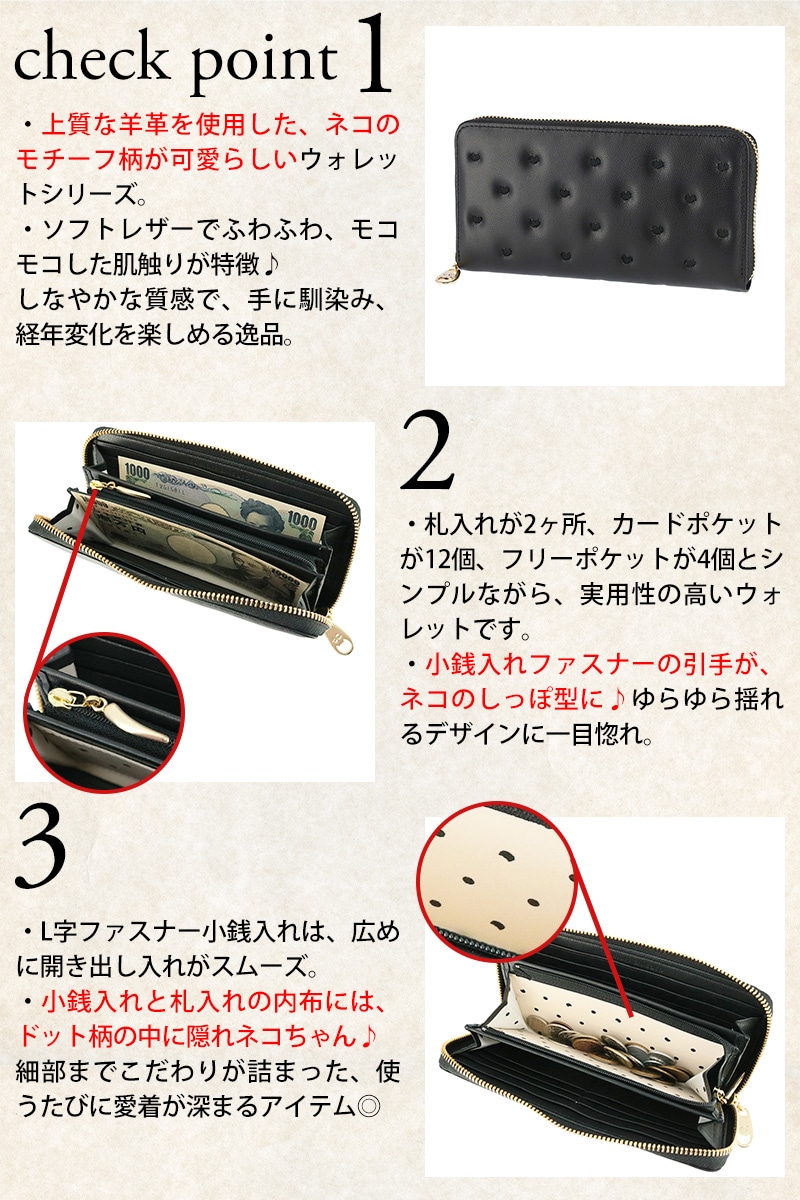 check point 1

・上質な羊革を使用した、ネコのモチーフ柄が可愛らしいウォレットシリーズ。
・ソフトレザーでふわふわ、モコモコした肌触りが特徴♪
しなやかな質感で、手に馴染み、経年変化を楽しめる逸品。

1000

1000

2

・札入れが2ヶ所、カードポケットが12個、フリーポケットが4個とシンプルながら、実用性の高いウォレットです。
・小銭入れファスナーの引手が、ネコのしっぽ型に♪ゆらゆら揺れるデザインに一目惚れ。

3

・L字ファスナー小銭入れは、広めに開き出し入れがスムーズ。
・小銭入れと札入れの内布には、ドット柄の中に隠れネコちゃん♪
細部までこだわりが詰まった、使うたびに愛着が深まるアイテム◎