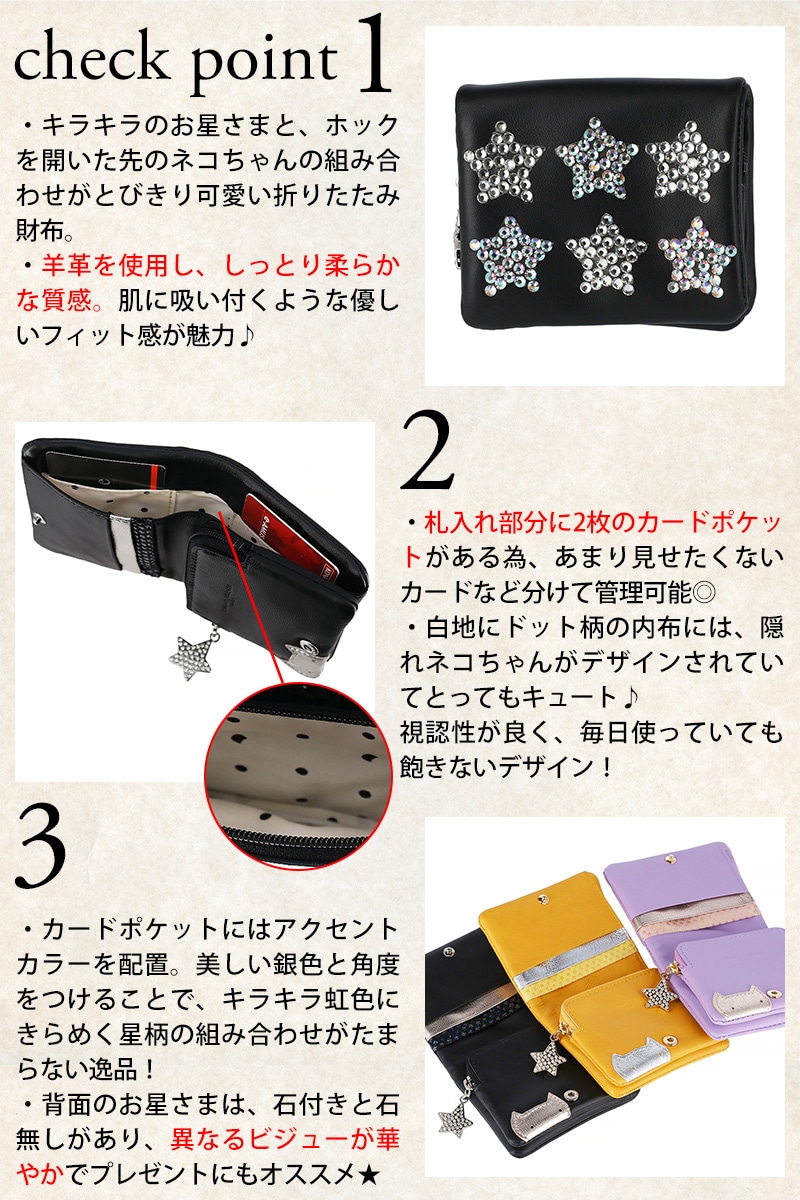 check point 1

・キラキラのお星さまと、ホックを開いた先のネコちゃんの組み合わせがとびきり可愛い折りたたみ財布。
・羊革を使用し、しっとり柔らかな質感。肌に吸い付くような優しいフィット感が魅力♪

2

・札入れ部分に2枚のカードポケットがある為、あまり見せたくないカードなど分けて管理可能◎
・白地にドット柄の内布には、隠れネコちゃんがデザインされていてとってもキュート♪
視認性が良く、毎日使っていても飽きないデザイン！

3

・カードポケットにはアクセントカラーを配置。美しい銀色と角度をつけることで、キラキラ虹色にきらめく星柄の組み合わせがたまらない逸品！
・背面のお星さまは、石付きと石無しがあり、異なるビジューが華やかでプレゼントにもオススメ★