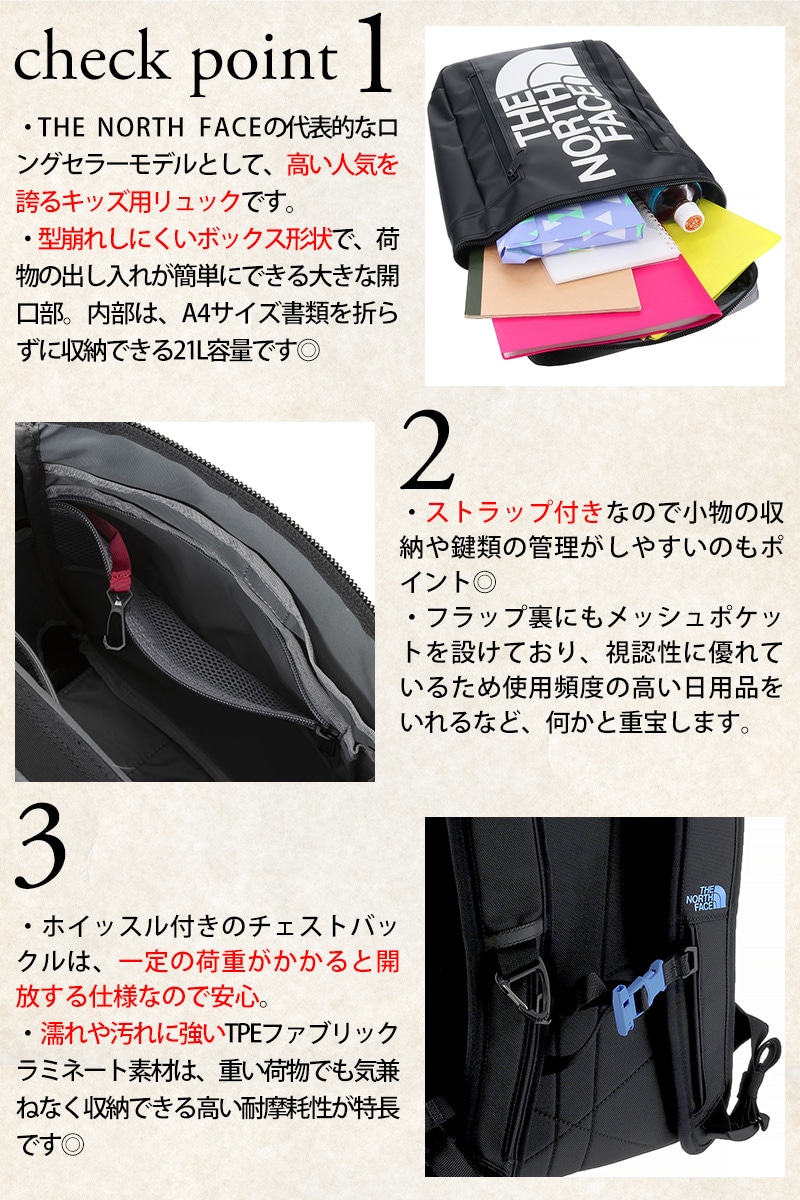 check point 1

・THE NORTH FACEの代表的なロングセラーモデルとして、高い人気を誇るキッズ用リュックです。
・型崩れしにくいボックス形状で、荷物の出し入れが簡単にできる大きな開口部。内部は、A4サイズ書類を折らずに収納できる21L容量です◎

THE NORTH FACE

2

・ストラップ付きなので小物の収納や鍵類の管理がしやすいのもポイント◎
・フラップ裏にもメッシュポケットを設けており、視認性に優れているため使用頻度の高い日用品をいれるなど、何かと重宝します。

3

・ホイッスル付きのチェストバックルは、一定の荷重がかかると開放する仕様なので安心。
・濡れや汚れに強いTPEファブリックラミネート素材は、重い荷物でも気兼ねなく収納できる高い耐摩耗性が特長です◎

THE NORTH FACE