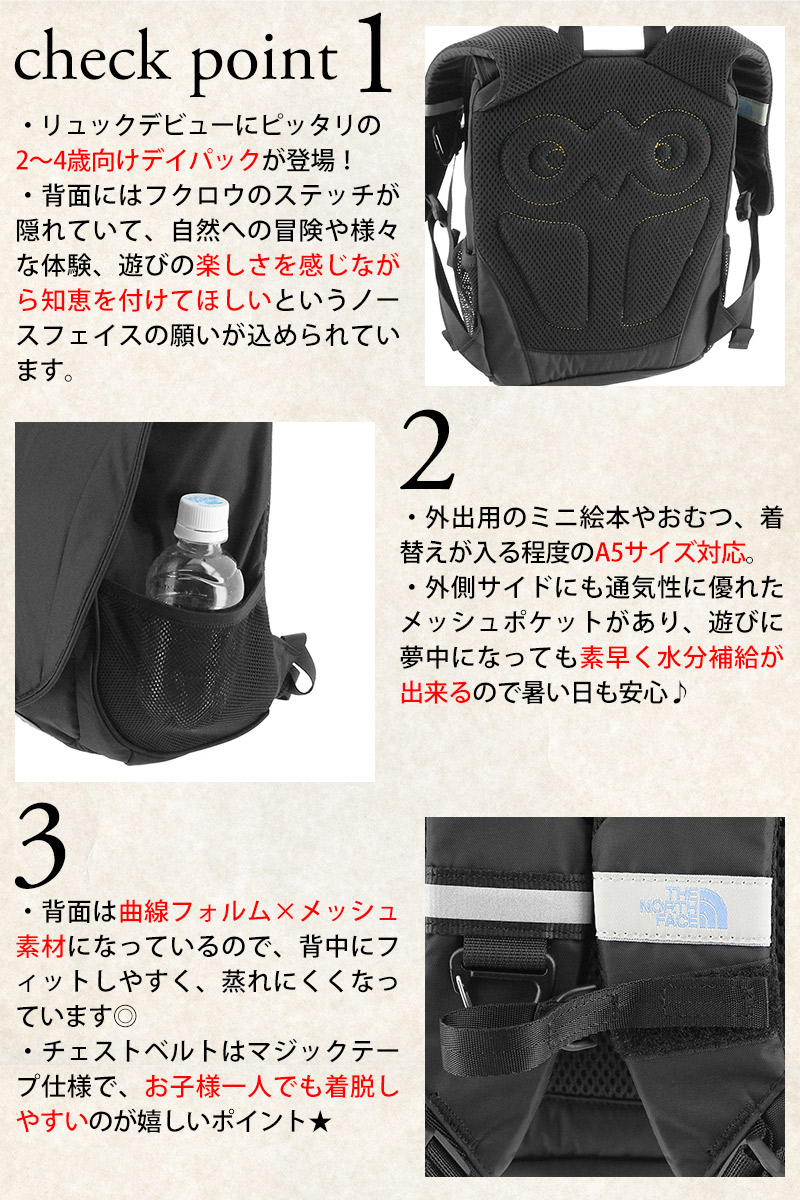 check point 1

・リュックデビューにピッタリの2〜4歳向けデイパックが登場！
・背面にはフクロウのステッチが隠れていて、自然への冒険や様々な体験、遊びの楽しさを感じながら知恵を付けてほしいというノースフェイスの願いが込められています。

2

・外出用のミニ絵本やおむつ、着替えが入る程度のA5サイズ対応。
・外側サイドにも通気性に優れたメッシュポケットがあり、遊びに夢中になっても素早く水分補給が出来るので暑い日も安心♪

3

・背面は曲線フォルム×メッシュ素材になっているので、背中にフィットしやすく、蒸れにくくなっています◎
・チェストベルトはマジックテープ仕様で、お子様一人でも着脱しやすいのが嬉しいポイント★

THE NORTH FACE