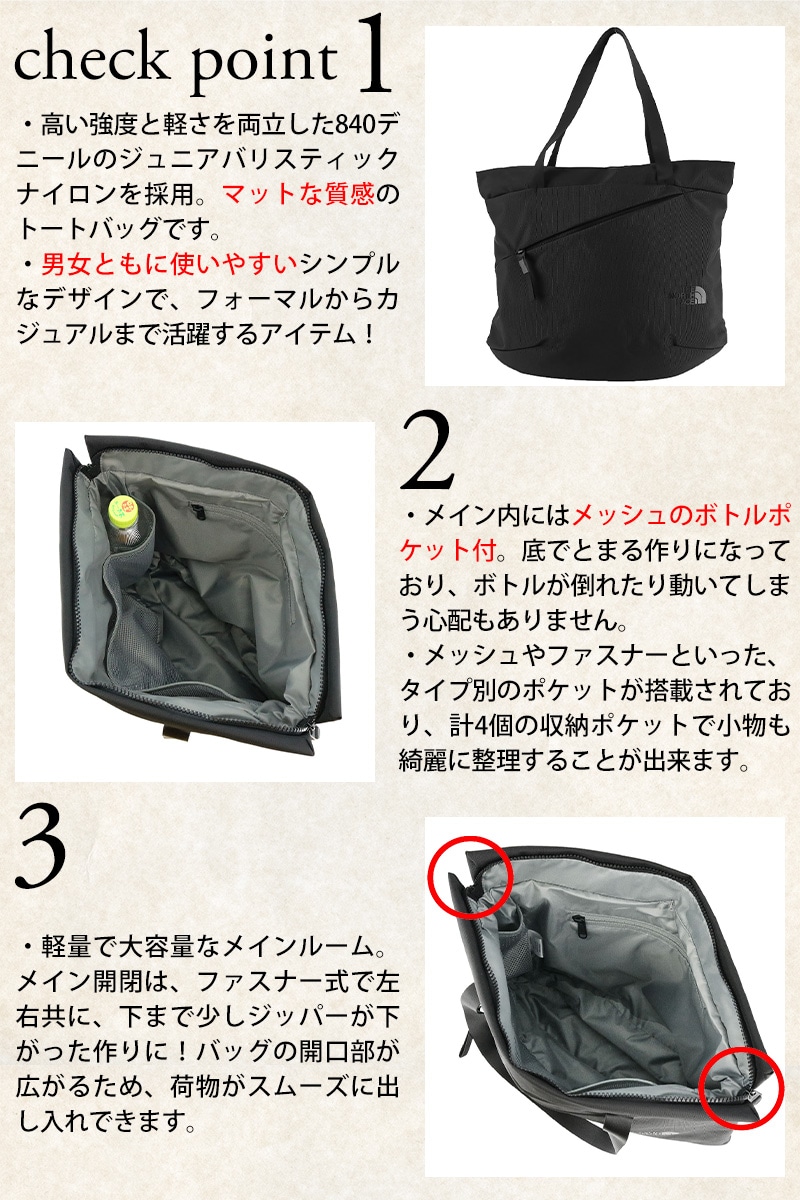 check point 1

・高い強度と軽さを両立した840デニールのジュニアバリスティックナイロンを採用。マットな質感のトートバッグです。
・男女ともに使いやすいシンプルなデザインで、フォーマルからカジュアルまで活躍するアイテム！

2

・メイン内にはメッシュのボトルポケット付。底でとまる作りになっており、ボトルが倒れたり動いてしまう心配もありません。
・メッシュやファスナーといった、タイプ別のポケットが搭載されており、計4個の収納ポケットで小物も綺麗に整理することが出来ます。

3

・軽量で大容量なメインルーム。メイン開閉は、ファスナー式で左右共に、下まで少しジッパーが下がった作りに！バッグの開口部が広がるため、荷物がスムーズに出し入れできます。