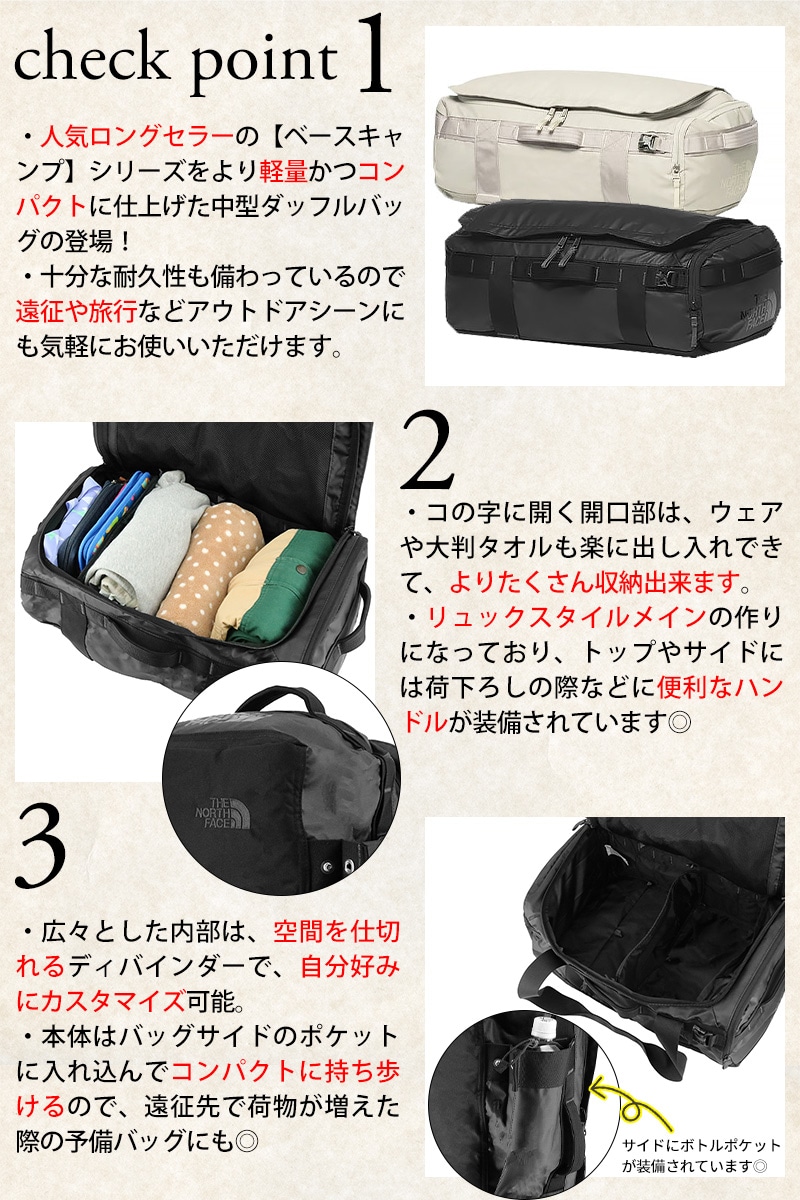 check point 1

・人気ロングセラーの【ベースキャンプ】シリーズをより軽量かつコンパクトに仕上げた中型ダッフルバッグの登場！
・十分な耐久性も備わっているので遠征や旅行などアウトドアシーンにも気軽にお使いいただけます。

THE NORTH FACE

2

・コの字に開く開口部は、ウェアや大判タオルも楽に出し入れできて、よりたくさん収納出来ます。
・リュックスタイルメインの作りになっており、トップやサイドには荷下ろしの際などに便利なハンドルが装備されています◎

THE NORTH FACE

3

・広々とした内部は、空間を仕切れるディバインダーで、自分好みにカスタマイズ可能。
・本体はバッグサイドのポケットに入れ込んでコンパクトに持ち歩けるので、遠征先で荷物が増えた際の予備バッグにも◎

サイドにボトルポケットが装備されています◎